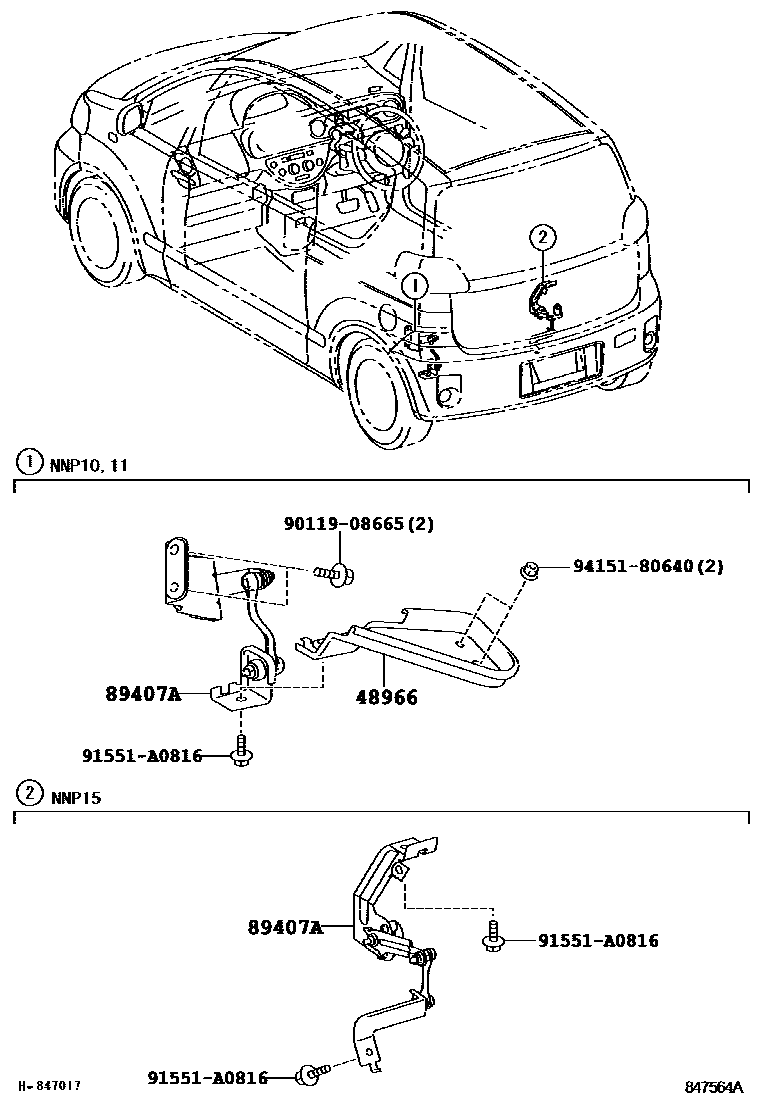 2

1

1 NNP10, 11

90119-08665(2)

94151-80640(2)

89407A

48966

91551-A0816

2 NNP15

89407A

91551-A0816

91551-A0816

H-847017

847564A