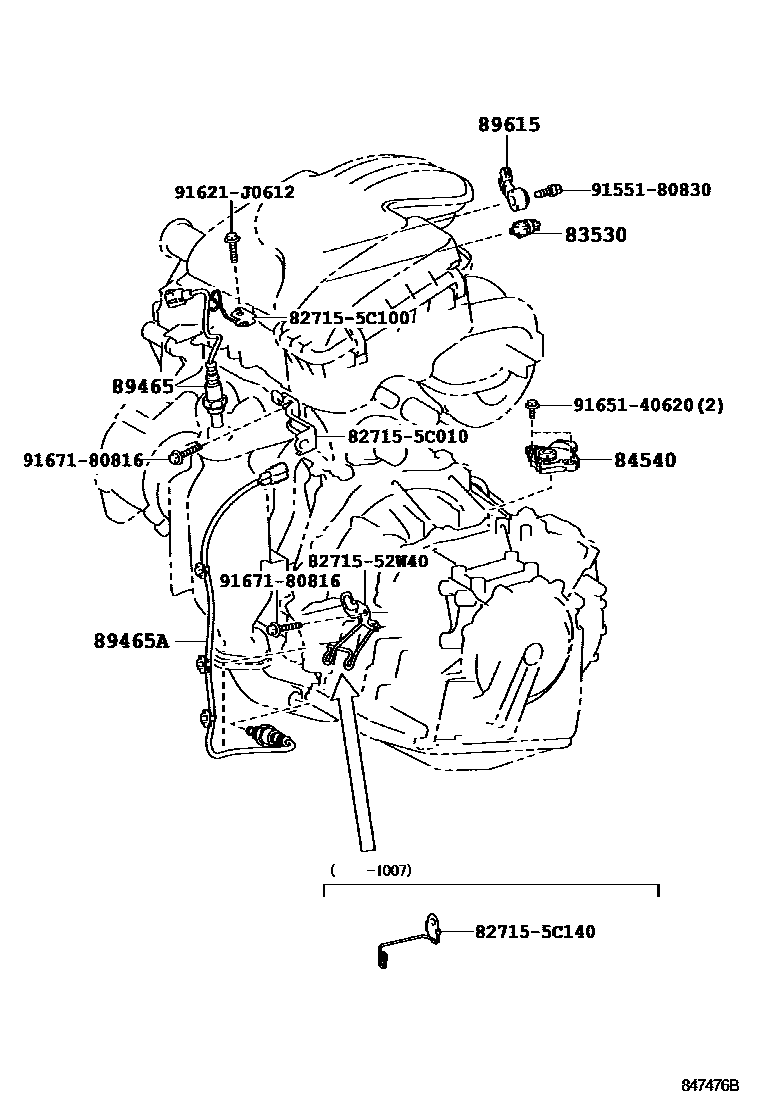 89615
91621-J0612
91551-80830
83530
82715-5C100
89465
91651-40620(2)
82715-5C010
91671-80816
84540
82715-52W40
91671-80816
89465A
( -1007)
82715-5C140
847476B