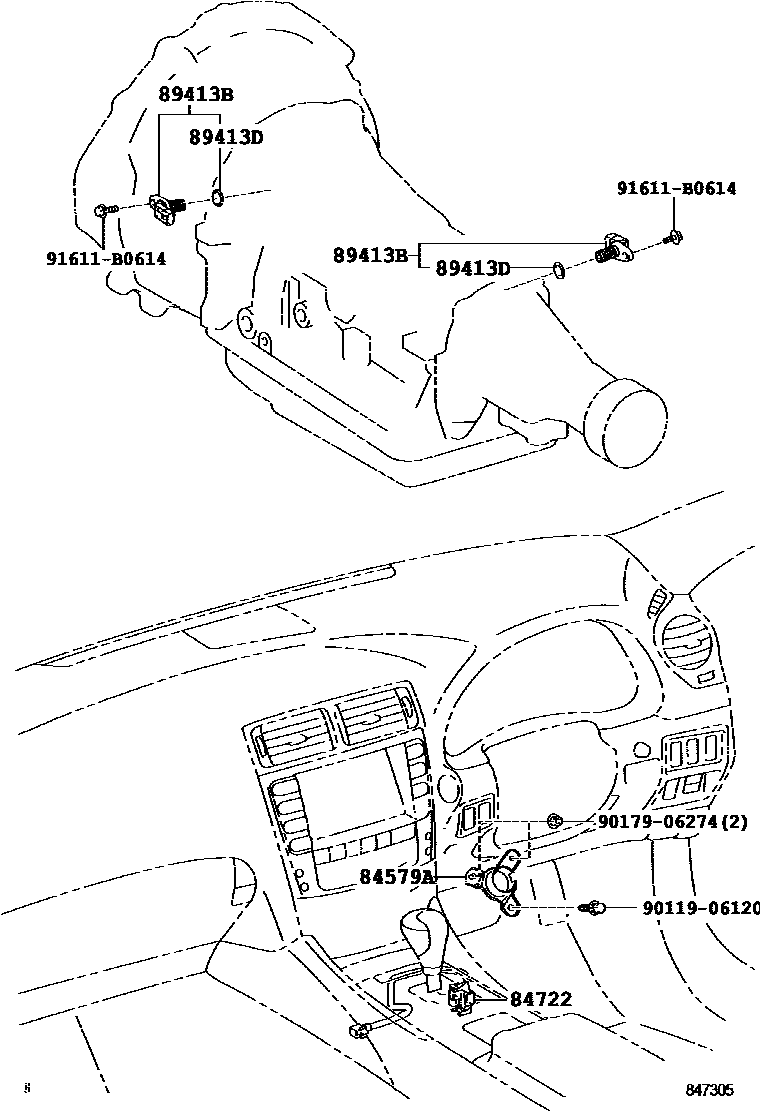 89413B
89413D
91611-B0614
91611-B0614
89413B
89413D
90179-06274(2)
84579A
90119-06120
84722
8
847305