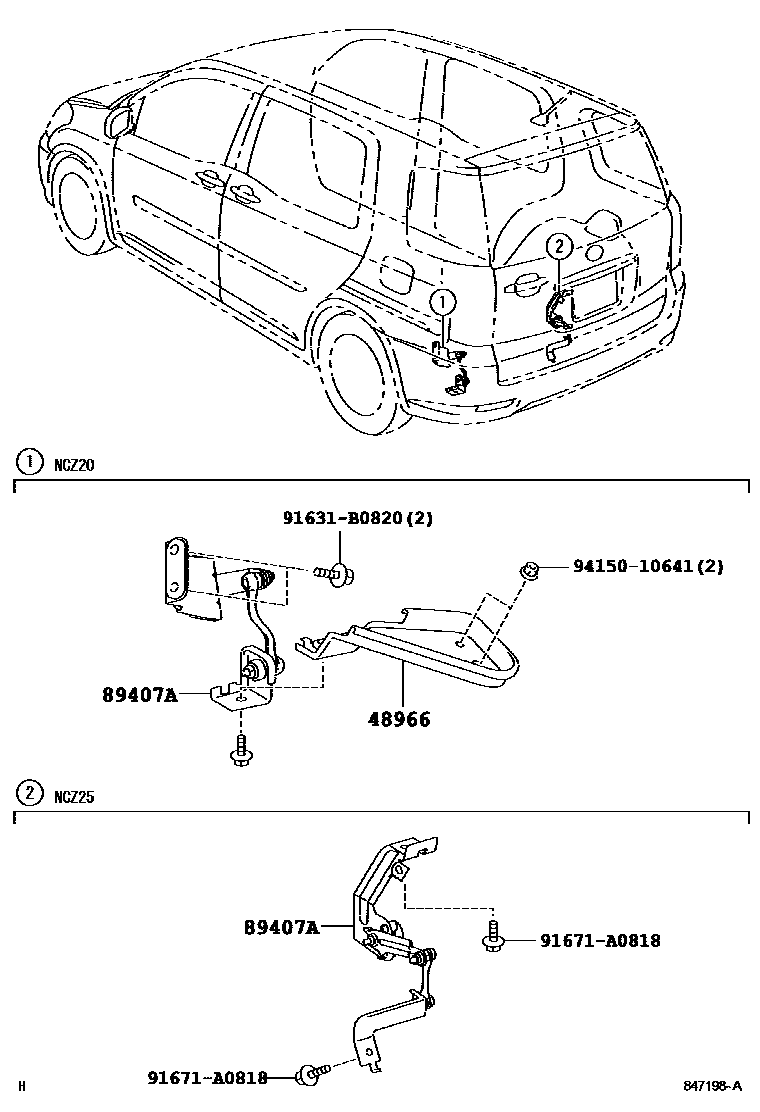 1
2

1 NCZ20

91631-B0820(2)
94150-10641(2)
89407A
48966

2 NCZ25

89407A
91671-A0818
91671-A0818

H
847198-A