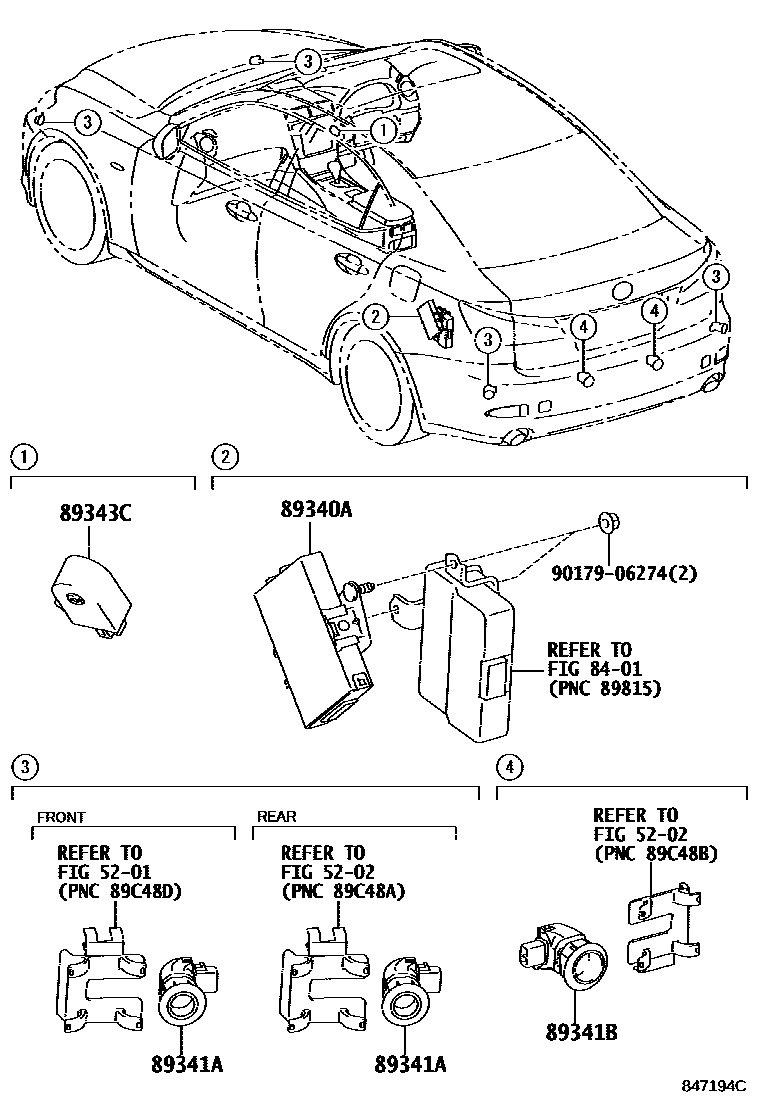 3
3
1
2
3
4
4
3

1
89343C

2
89340A
90179-06274(2)
REFER TO
FIG 84-01
(PNC 89815)

3
FRONT
REFER TO
FIG 52-01
(PNC 89C48D)
89341A

REAR
REFER TO
FIG 52-02
(PNC 89C48A)
89341A

4
REFER TO
FIG 52-02
(PNC 89C48B)
89341B

847194C