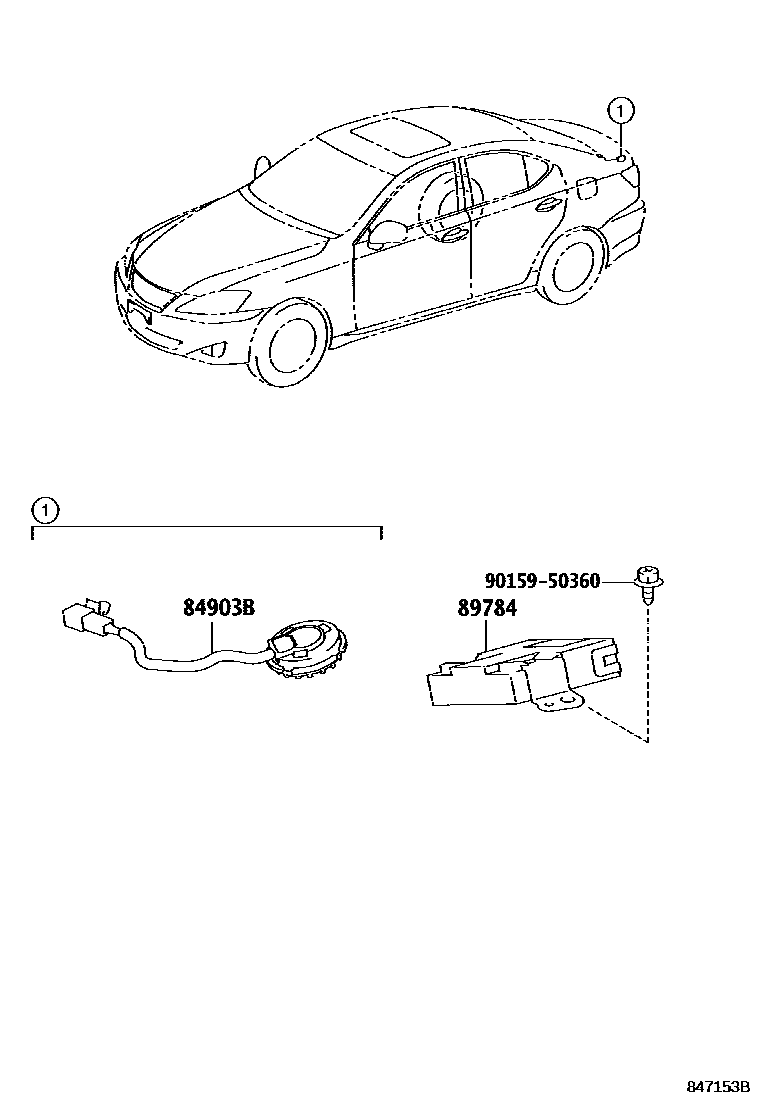 1

1

84903B

90159-50360

89784

847153B