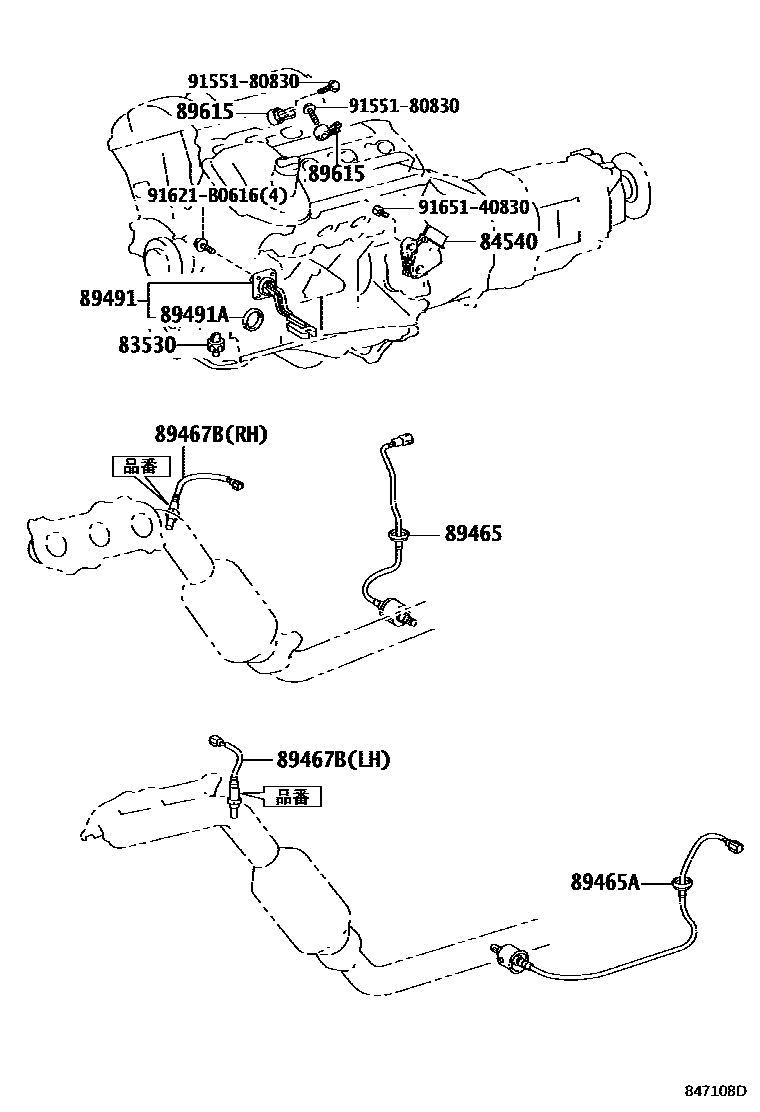 91551-80830
89615
91551-80830
89615
91621-B0616(4)
91651-40830
84540
89491
89491A
83530

89467B(RH)
品番
89465

89467B(LH)
品番
89465A

847108D