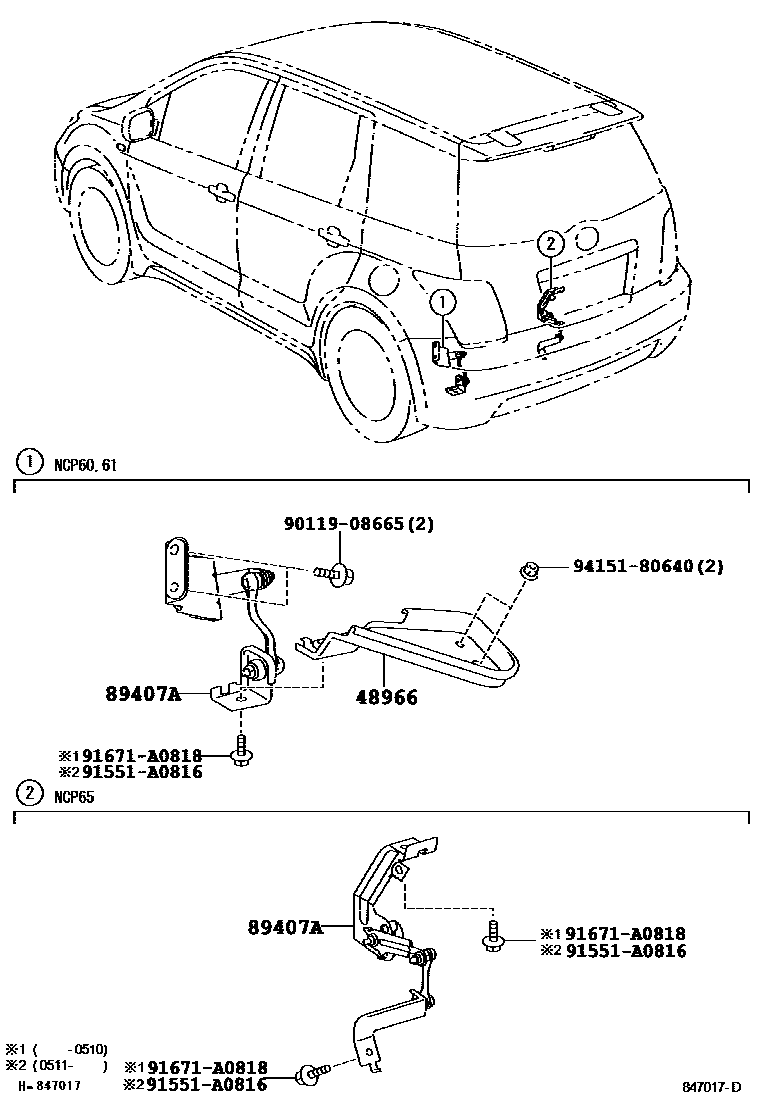 2
1

1 NCP60, 61

90119-08665(2)

94151-80640(2)

89407A

48966

※1 91671-A0818
※2 91551-A0816

2 NCP65

89407A

※1 91671-A0818
※2 91551-A0816

※1 ( -0510)
※2 (0511- )
H-847017

※1 91671-A0818
※2 91551-A0816

847017-D