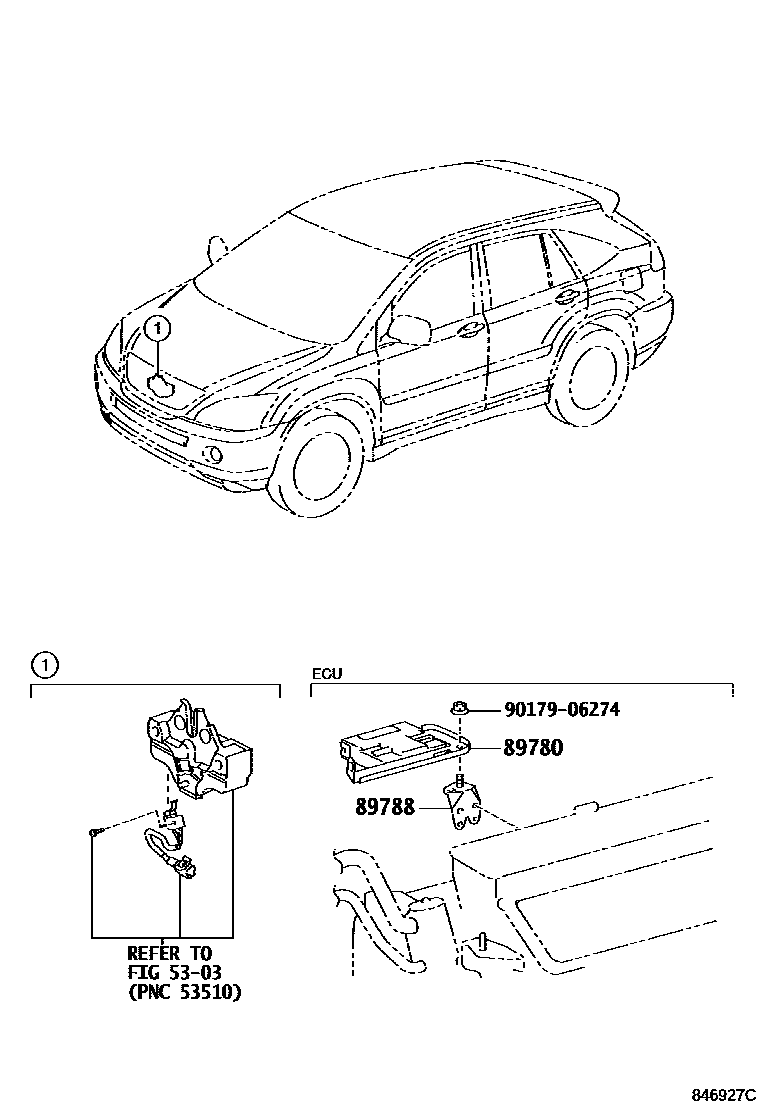 1

1

REFER TO
FIG 53-03
(PNC 53510)

ECU

90179-06274

89780

89788

846927C