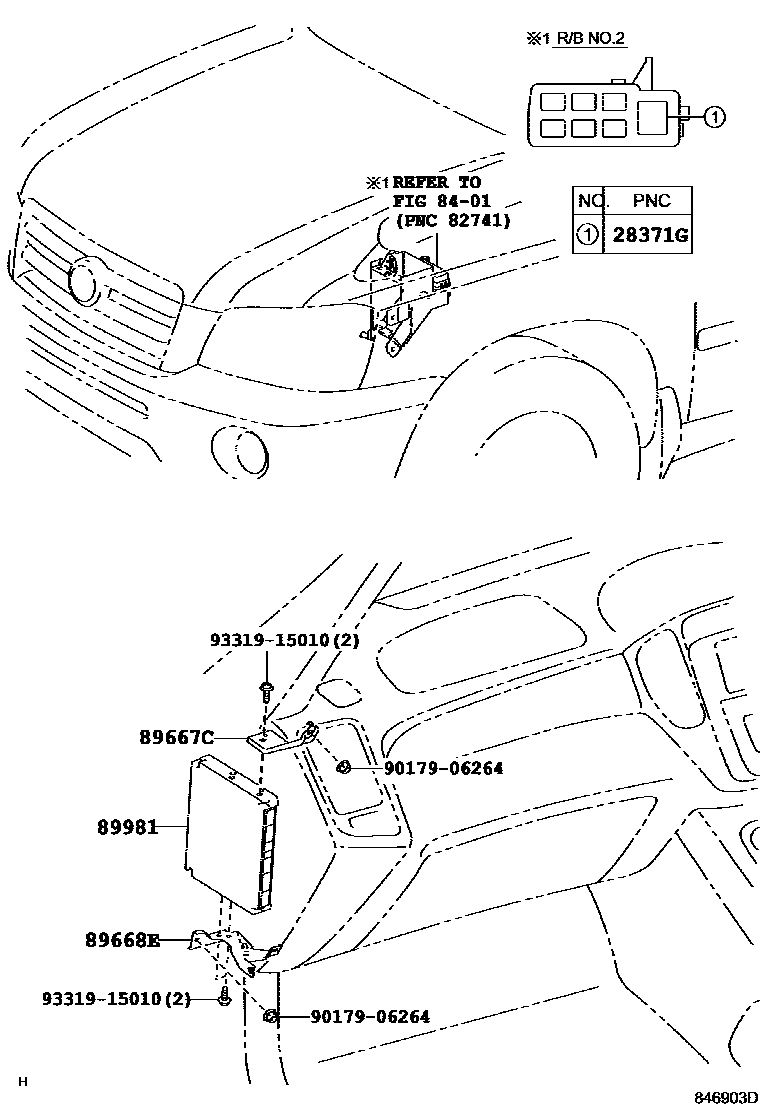 ※1 R/B NO.2

①

※1 REFER TO FIG 84-01 (PNC 82741)

| NO. | PNC |
|---|---|
| ① | 28371G |

93319-15010(2)

89667C

90179-06264

89981

89668E

93319-15010(2)

90179-06264

H

846903D