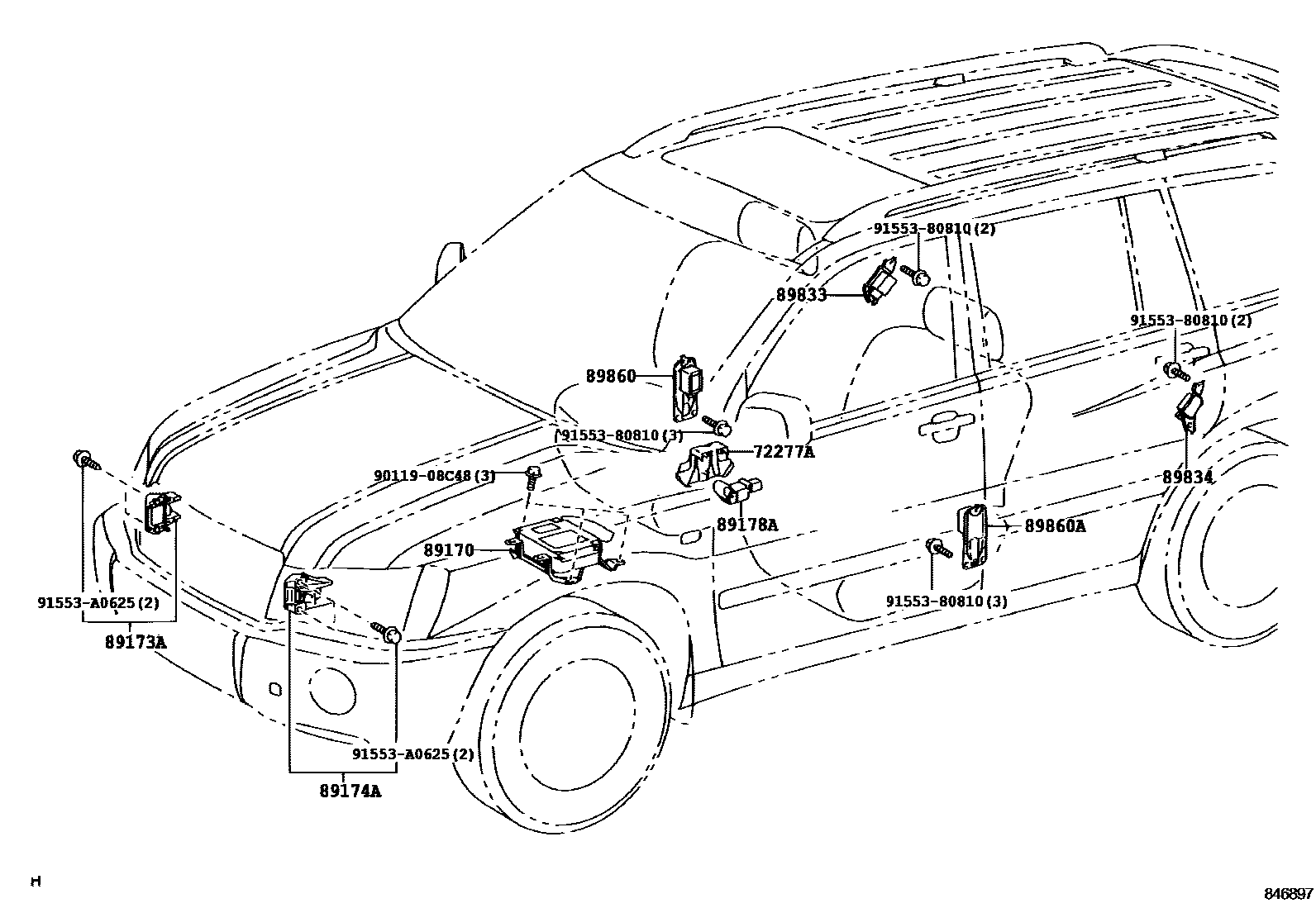 91553-80810(2)
89833
91553-80810(2)
89860
91553-80810(3)
72277A
90119-08C48(3)
89834
89178A
89860A
89170
91553-A0625(2)
91553-80810(3)
89173A
91553-A0625(2)
89174A
H
846897