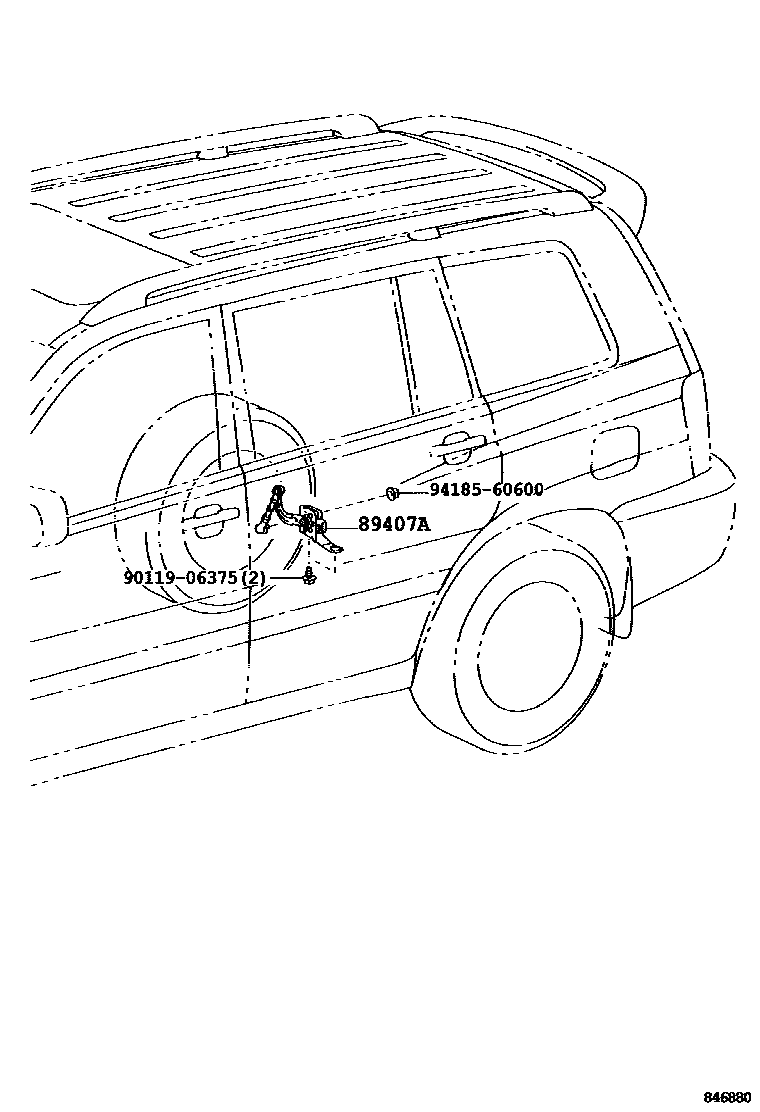 94185-60600
89407A
90119-06375(2)
846880