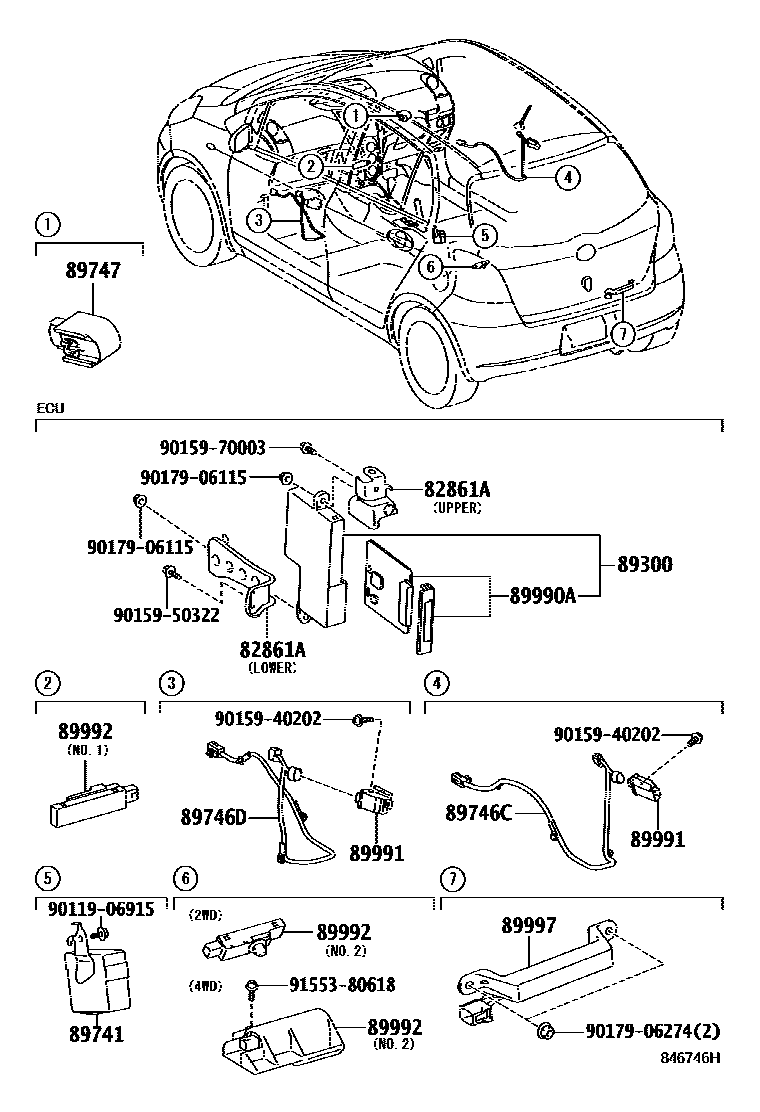 1
2
3
4
5
6
7

1
89747

ECU
90159-70003
90179-06115
82861A
(UPPER)
90179-06115
89300
89990A
90159-50322
82861A
(LOWER)

2
89992
(NO. 1)

3
90159-40202
89746D
89991

4
90159-40202
89746C
89991

5
90119-06915
89741

6
(2WD)
89992
(NO. 2)
(4WD)
91553-80618
89992
(NO. 2)

7
89997
90179-06274(2)

846746H