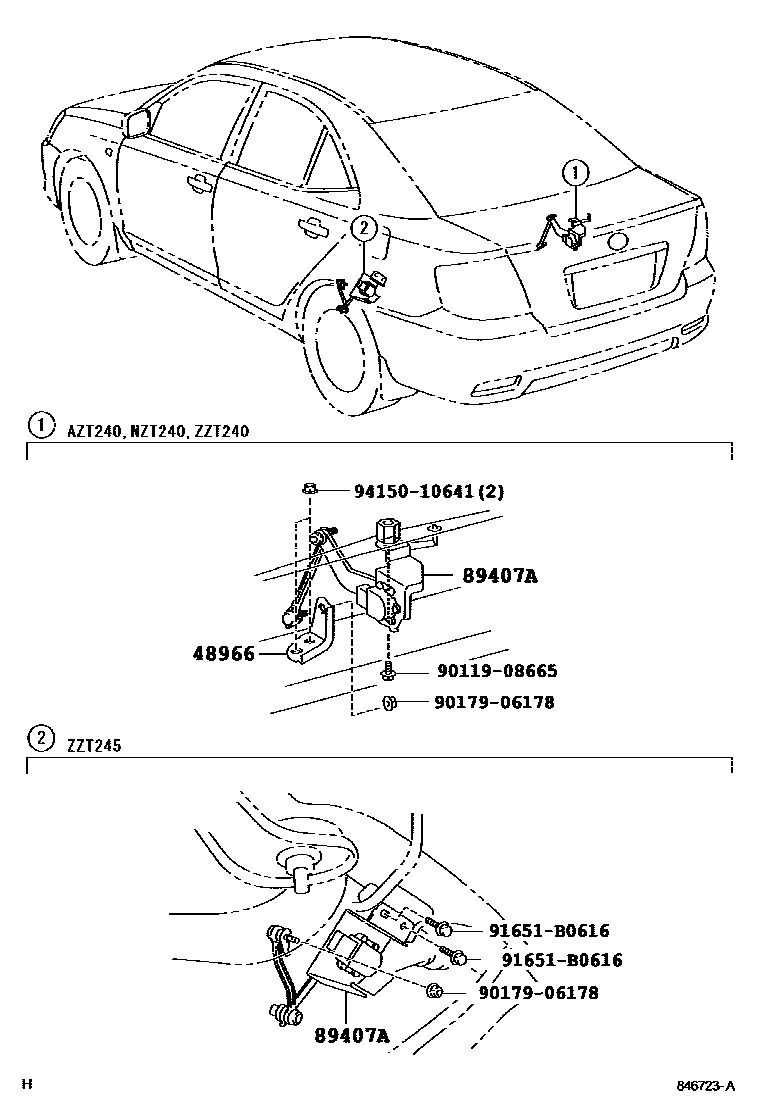 1

2

1 AZT240, NZT240, ZZT240

94150-10641(2)

89407A

48966

90119-08665

90179-06178

2 ZZT245

91651-B0616

91651-B0616

90179-06178

89407A

H

846723-A