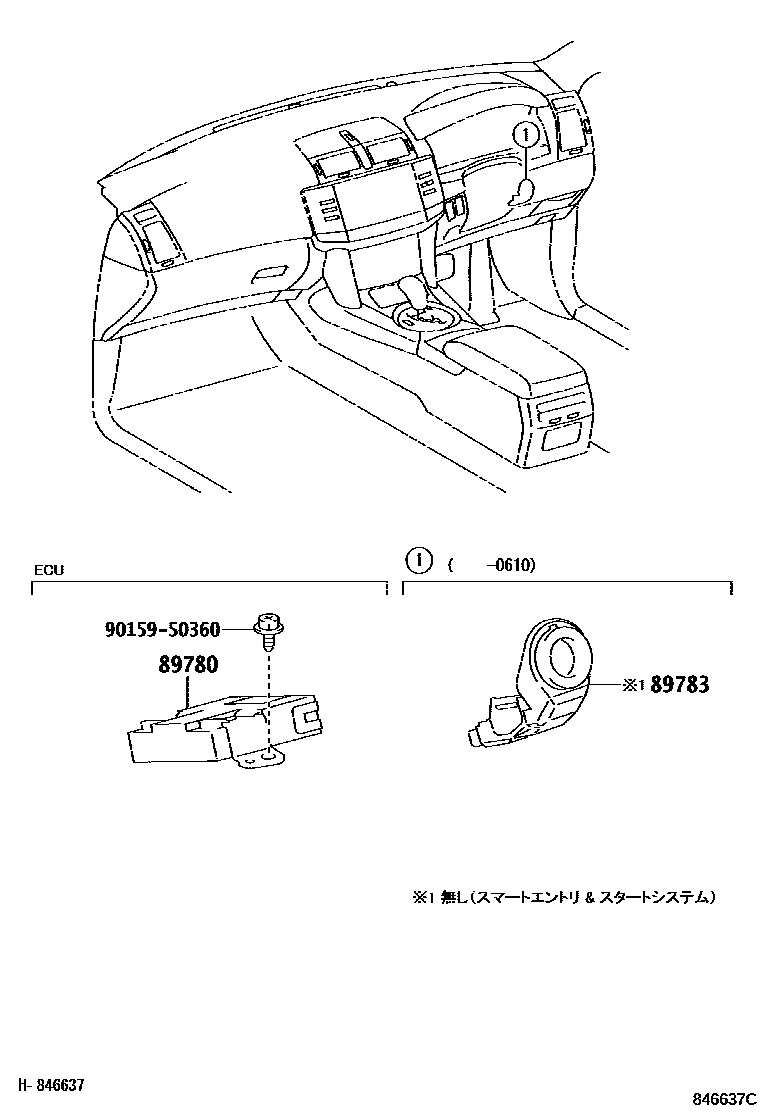 1

ECU

1 (　　-0610)

90159-50360

89780

※1 89783

※1 無し(スマートエントリ & スタートシステム)

H- 846637

846637C