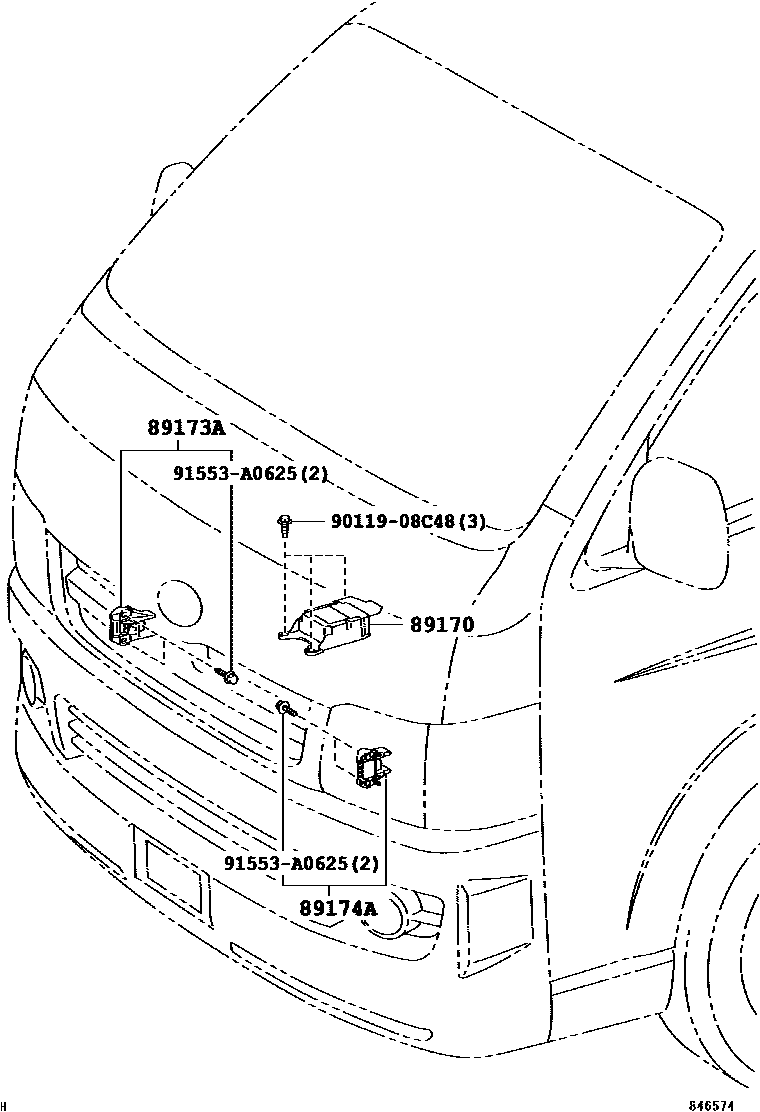 89173A
91553-A0625(2)
90119-08C48(3)
89170
91553-A0625(2)
89174A
H
846574