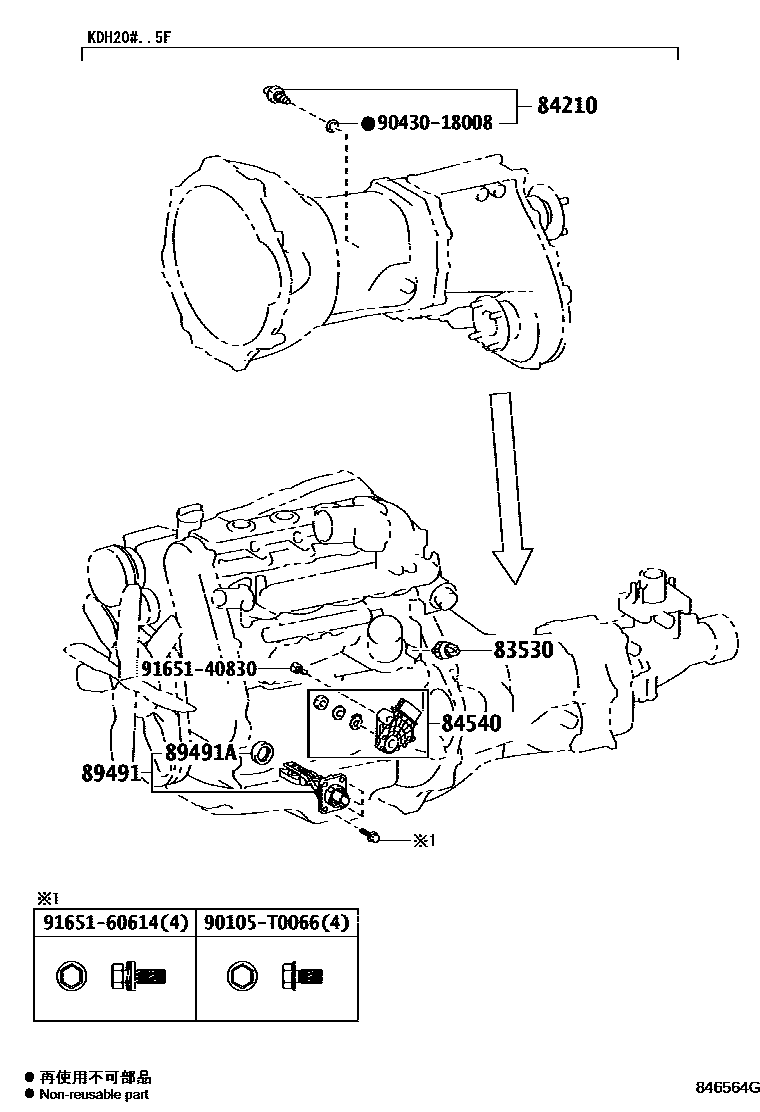 KDH20#..5F

84210

●90430-18008

83530

91651-40830

84540

89491A

89491

※1

※1

| 91651-60614(4) | 90105-T0066(4) |
|---|---|
| | |

● 再使用不可部品
● Non-reusable part

846564G