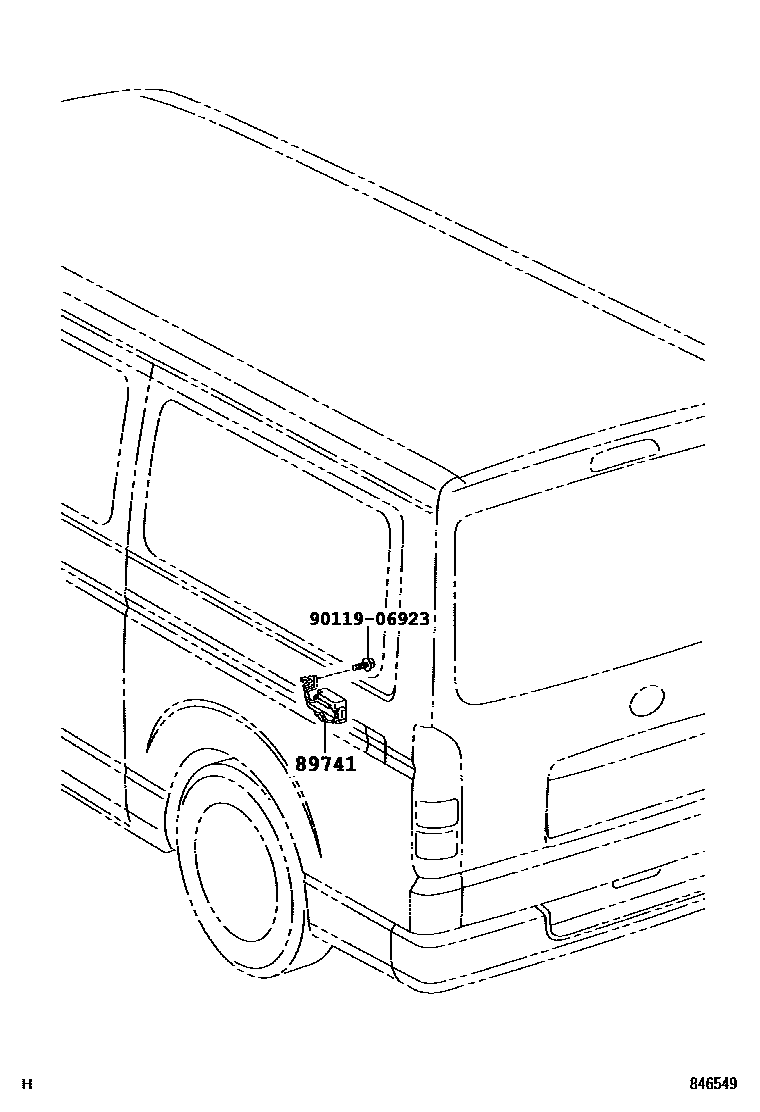 90119-06923

89741

H

846549