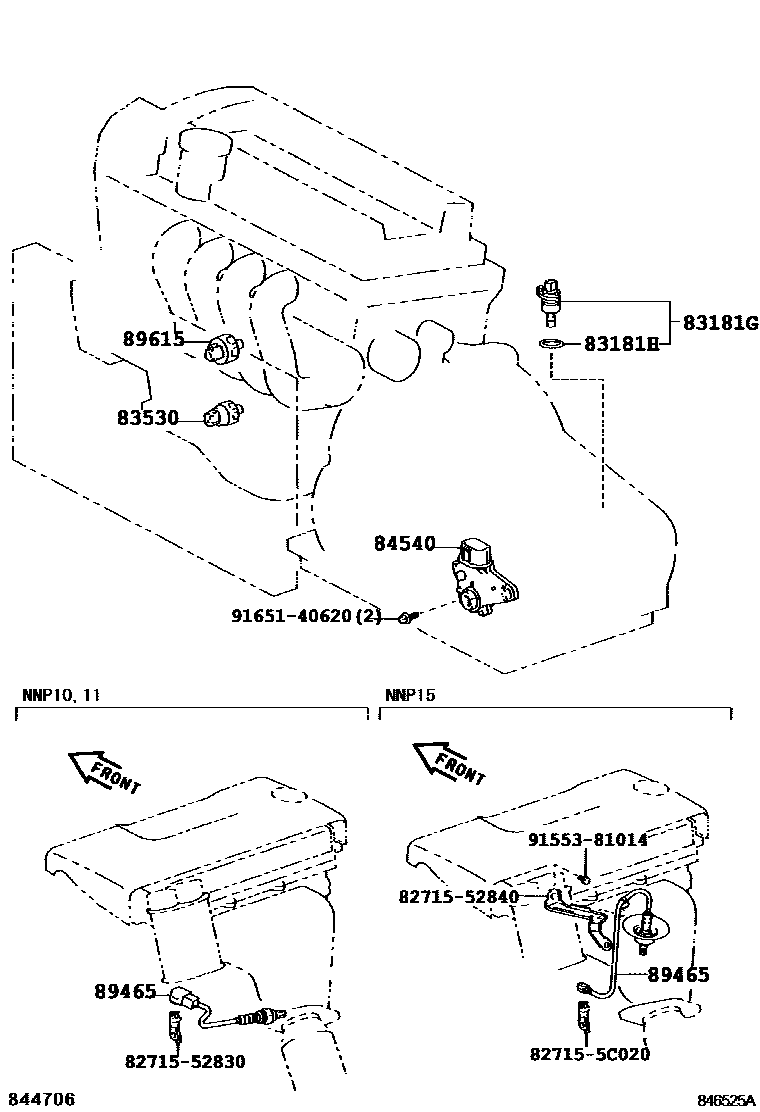 89615
83530
83181G
83181B
84540
91651-40620(2)

NNP10, 11

FRONT

89465
82715-52830

NNP15

FRONT

91553-81014
82715-52840
89465
82715-5C020

844706
846525A