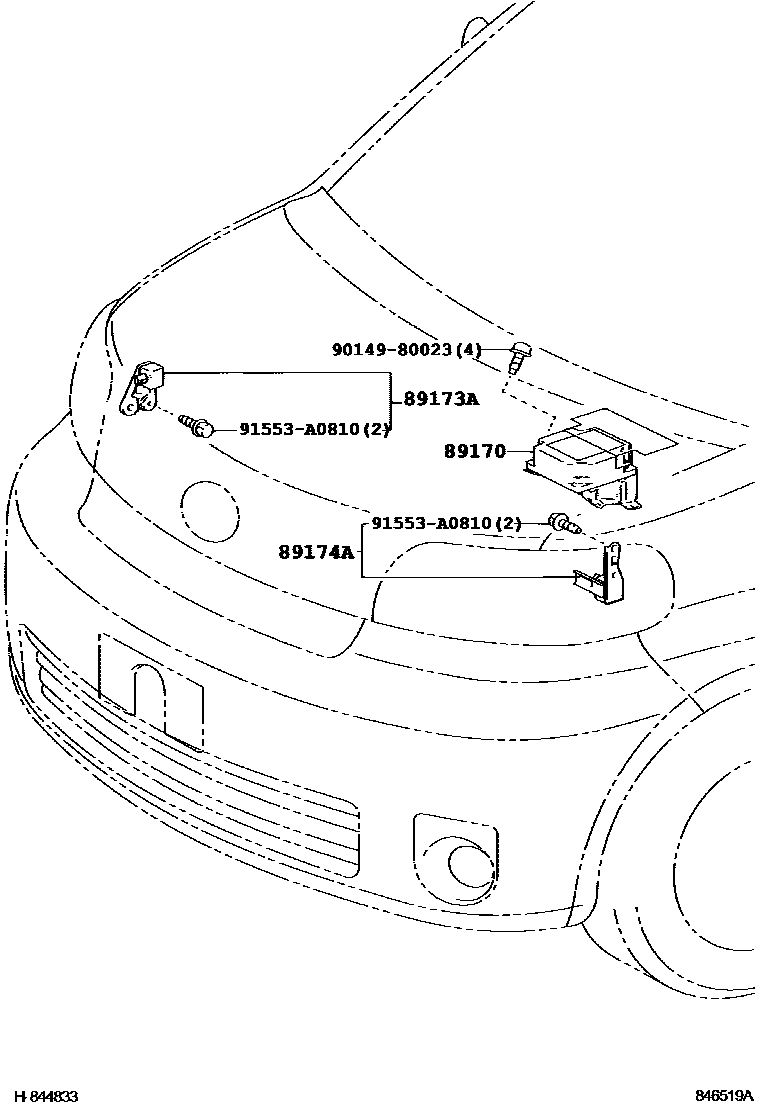 90149-80023(4)

89173A

91553-A0810(2)

89170

91553-A0810(2)

89174A

H 844833

846519A