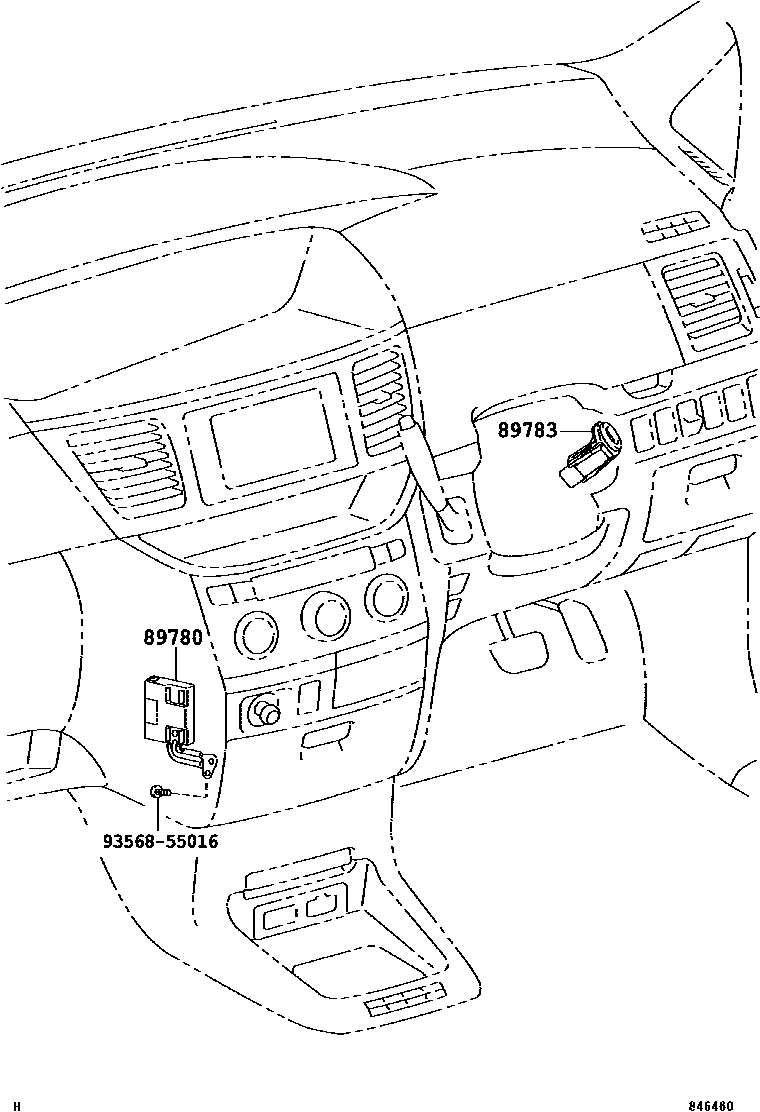 89783

89780

93568-55016

H

846460