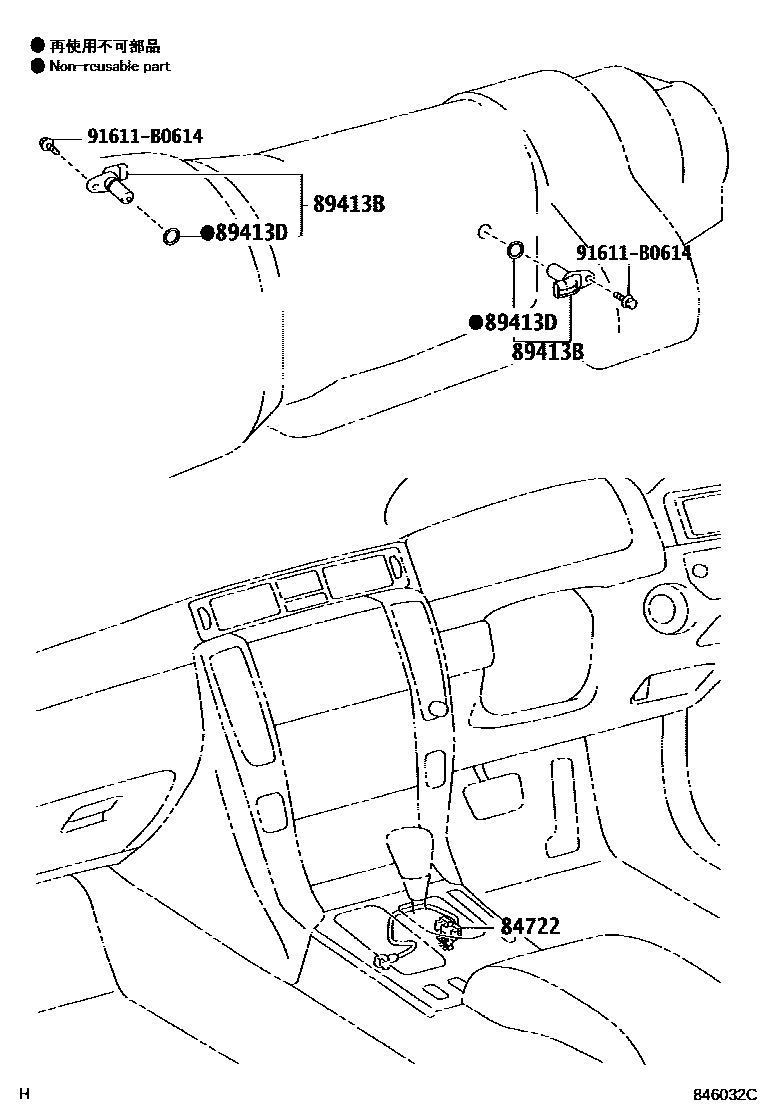 ● 再使用不可部品
● Non-reusable part

91611-B0614

89413B

●89413D

91611-B0614

●89413D

89413B

84722

H

846032C