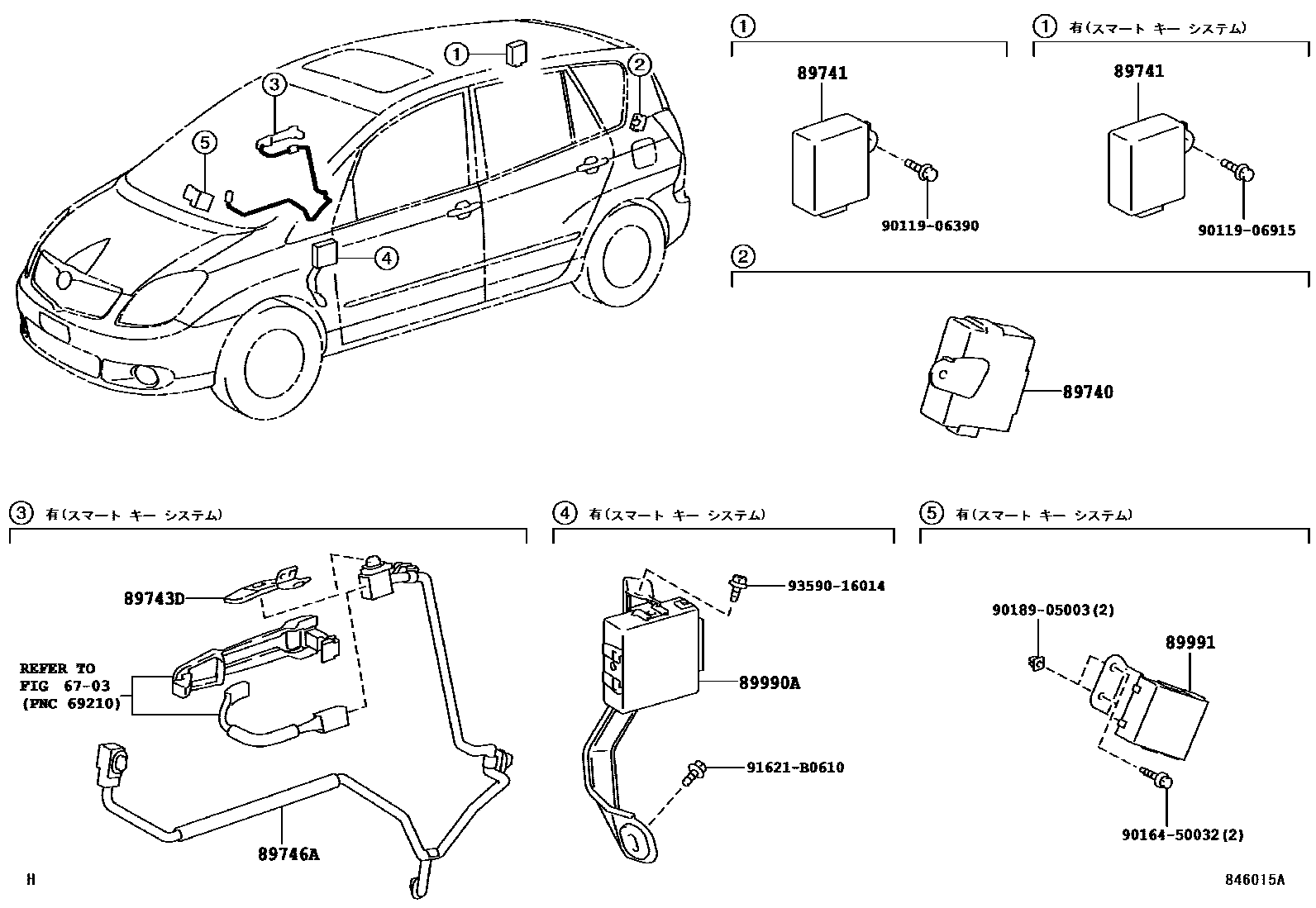 1

2

3

5

4

1

89741

90119-06390

1 有(スマート キー システム)

89741

90119-06915

2

89740

3 有(スマート キー システム)

89743D

REFER TO
FIG 67-03
(PNC 69210)

89746A

4 有(スマート キー システム)

93590-16014

89990A

91621-B0610

5 有(スマート キー システム)

90189-05003(2)

89991

90164-50032(2)

H

846015A