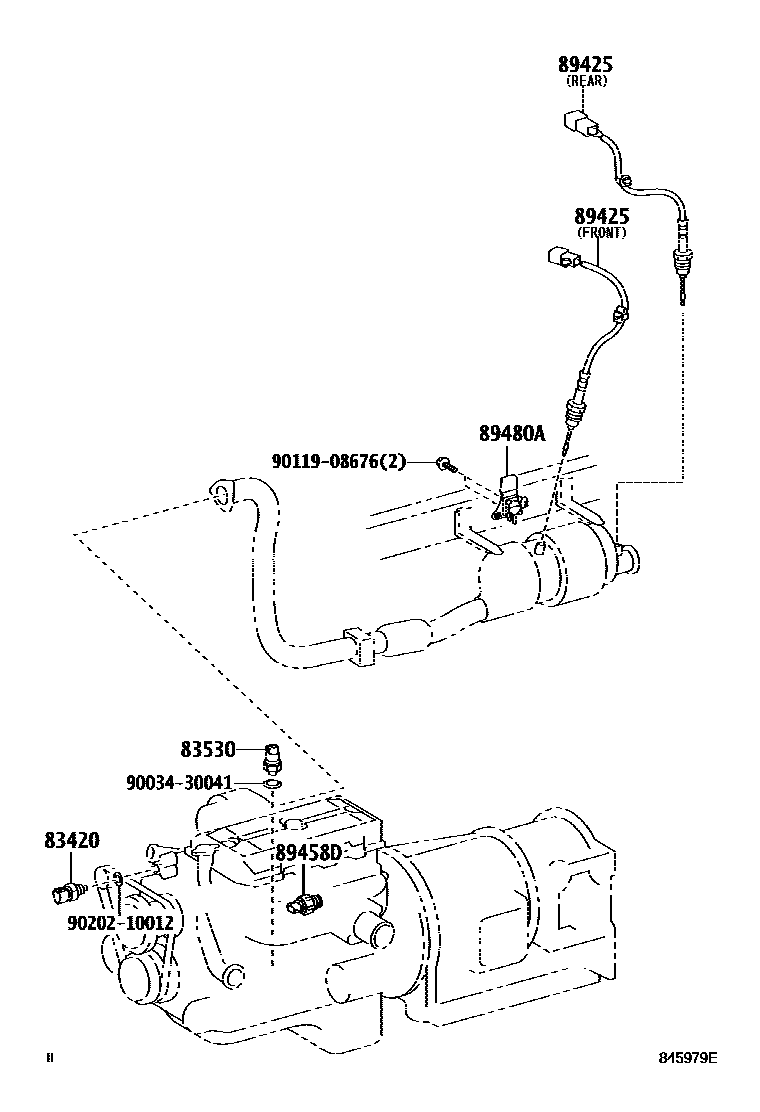 89425
(REAR)

89425
(FRONT)

89480A

90119-08676(2)

83530

90034-30041

83420

89458D

90202-10012

II

845979E