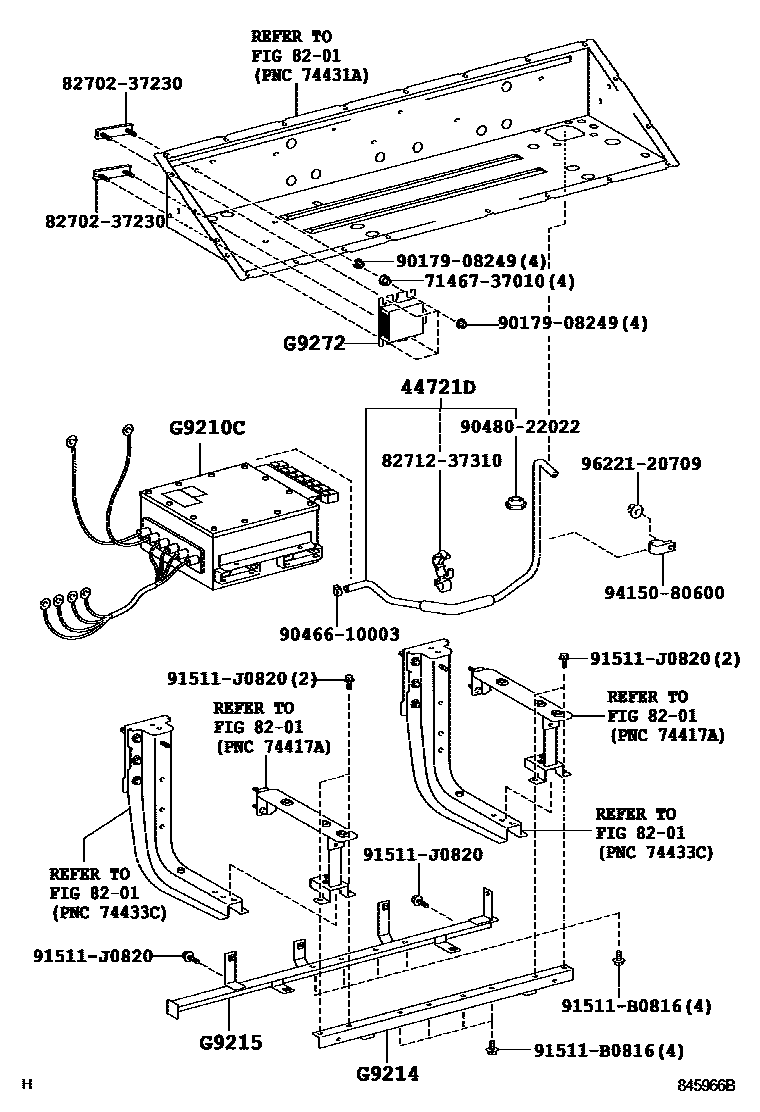 REFER TO
FIG 82-01
(PNC 74431A)

82702-37230

82702-37230

90179-08249(4)

71467-37010(4)

90179-08249(4)

G9272

44721D

G9210C

90480-22022

82712-37310

96221-20709

94150-80600

90466-10003

91511-J0820(2)

91511-J0820(2)

REFER TO
FIG 82-01
(PNC 74417A)

REFER TO
FIG 82-01
(PNC 74417A)

REFER TO
FIG 82-01
(PNC 74433C)

91511-J0820

REFER TO
FIG 82-01
(PNC 74433C)

91511-J0820

91511-B0816(4)

G9215

91511-B0816(4)

G9214

H

845966B