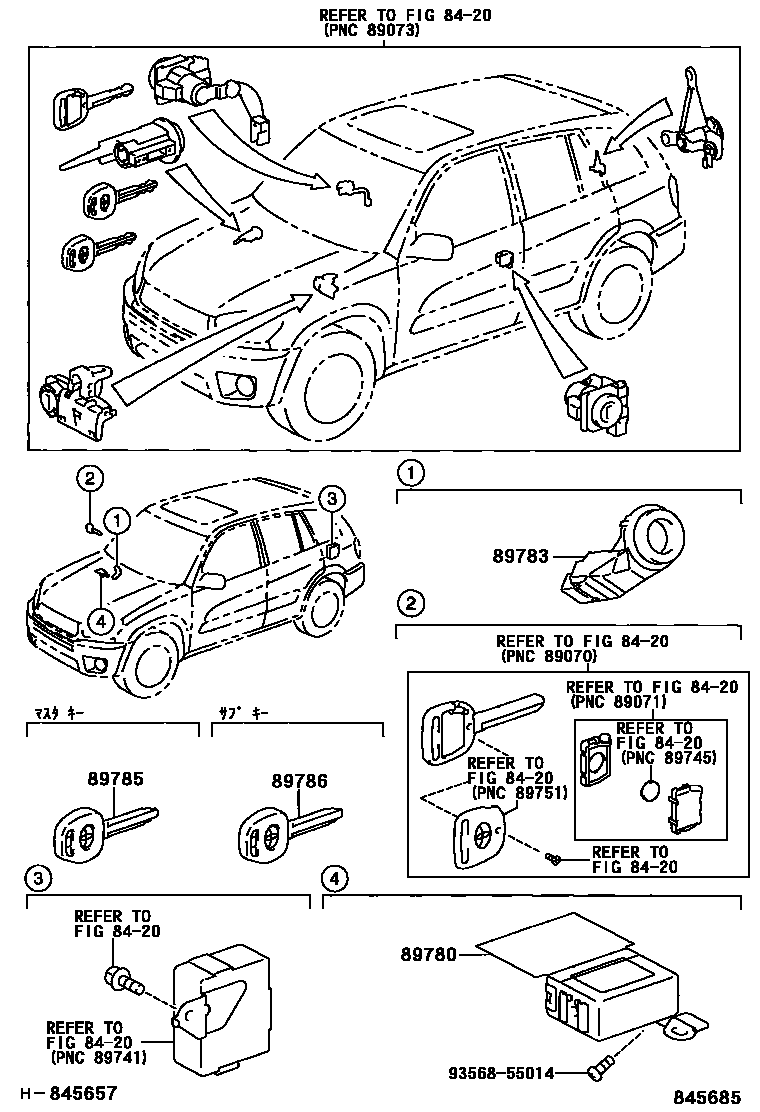 REFER TO FIG 84-20
(PNC 89073)

2
1
3
4

1

89783

2

REFER TO FIG 84-20
(PNC 89070)

REFER TO FIG 84-20
(PNC 89071)

REFER TO
FIG 84-20
(PNC 89745)

REFER TO
FIG 84-20
(PNC 89751)

REFER TO
FIG 84-20

ﾏｽﾀ ｷｰ

ｻﾌﾞ ｷｰ

89785

89786

3

REFER TO
FIG 84-20

REFER TO
FIG 84-20
(PNC 89741)

4

89780

93568-55014

H-845657

845685