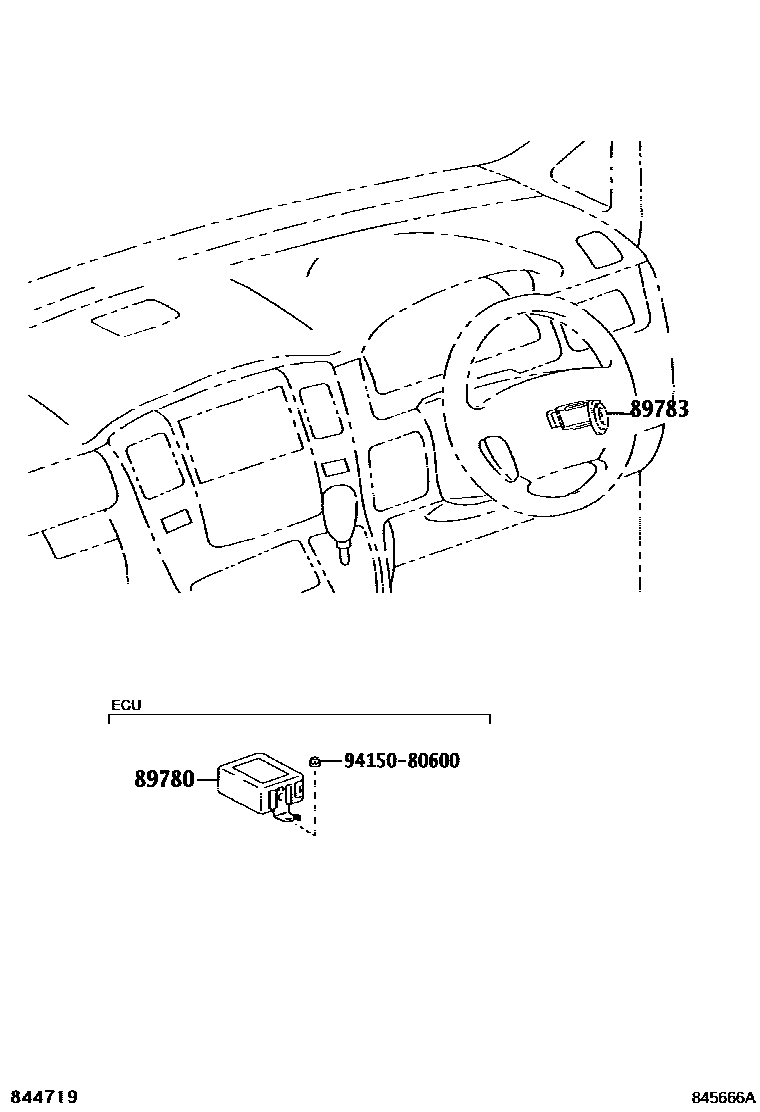 89783

ECU

89780

94150-80600

844719

845666A