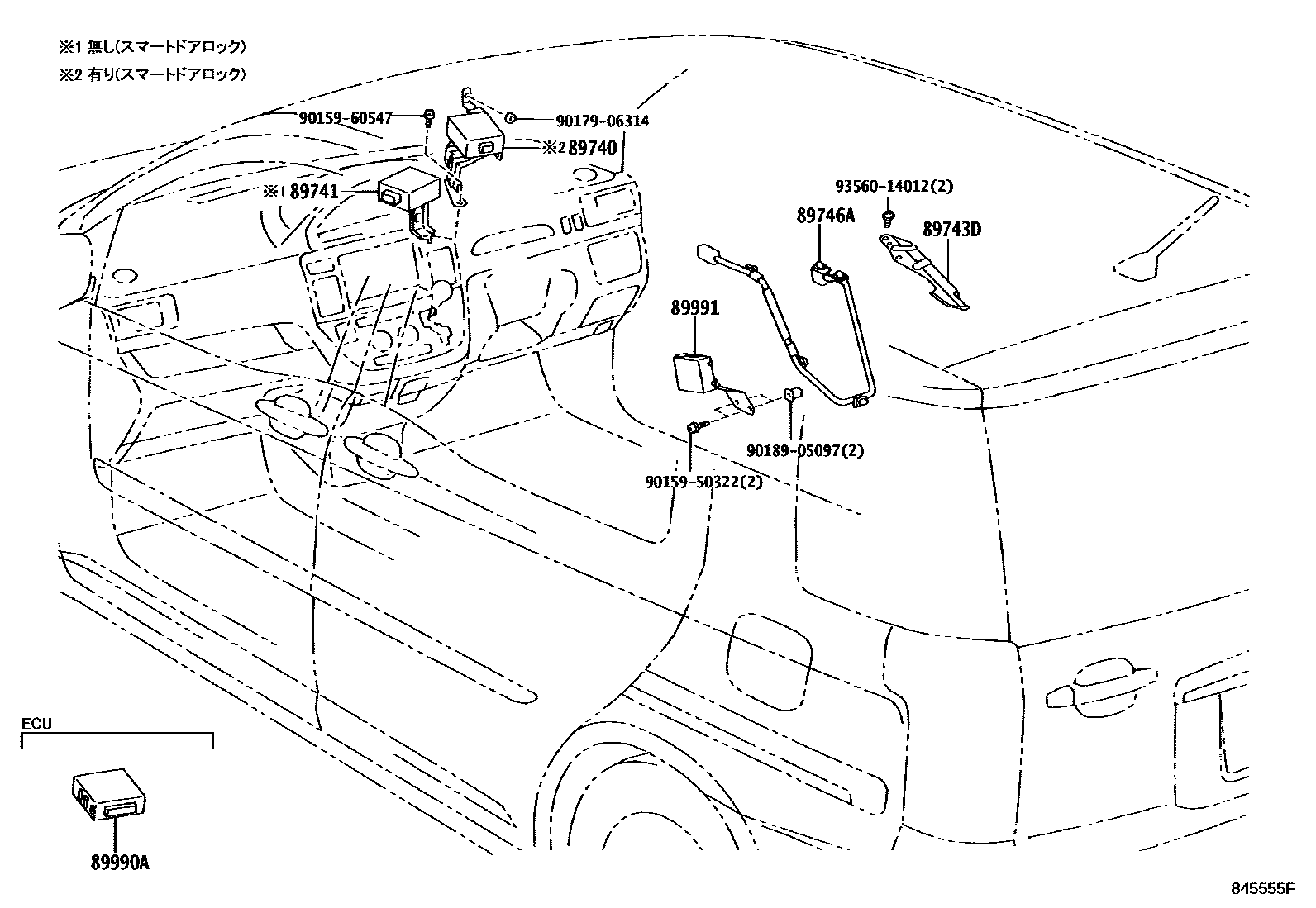 ※1 無し(スマートドアロック)
※2 有り(スマートドアロック)

90159-60547
90179-06314
※2 89740
※1 89741
93560-14012(2)
89746A
89743D
89991
90189-05097(2)
90159-50322(2)

ECU
89990A

845555F