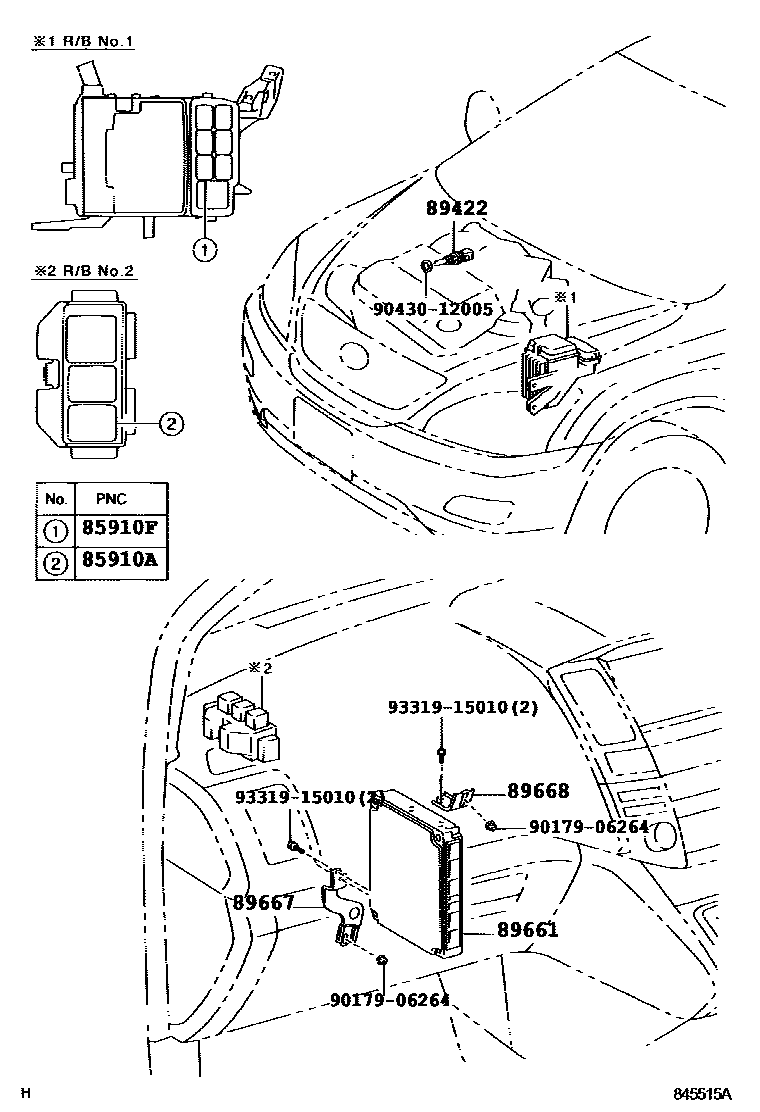 ※1 R/B No.1

①

※2 R/B No.2

②

| No. | PNC |
|---|---|
| ① | 85910F |
| ② | 85910A |

89422

90430-12005

※1

※2

93319-15010(2)

93319-15010(2)

89668

90179-06264

89667

89661

90179-06264

H

845515A