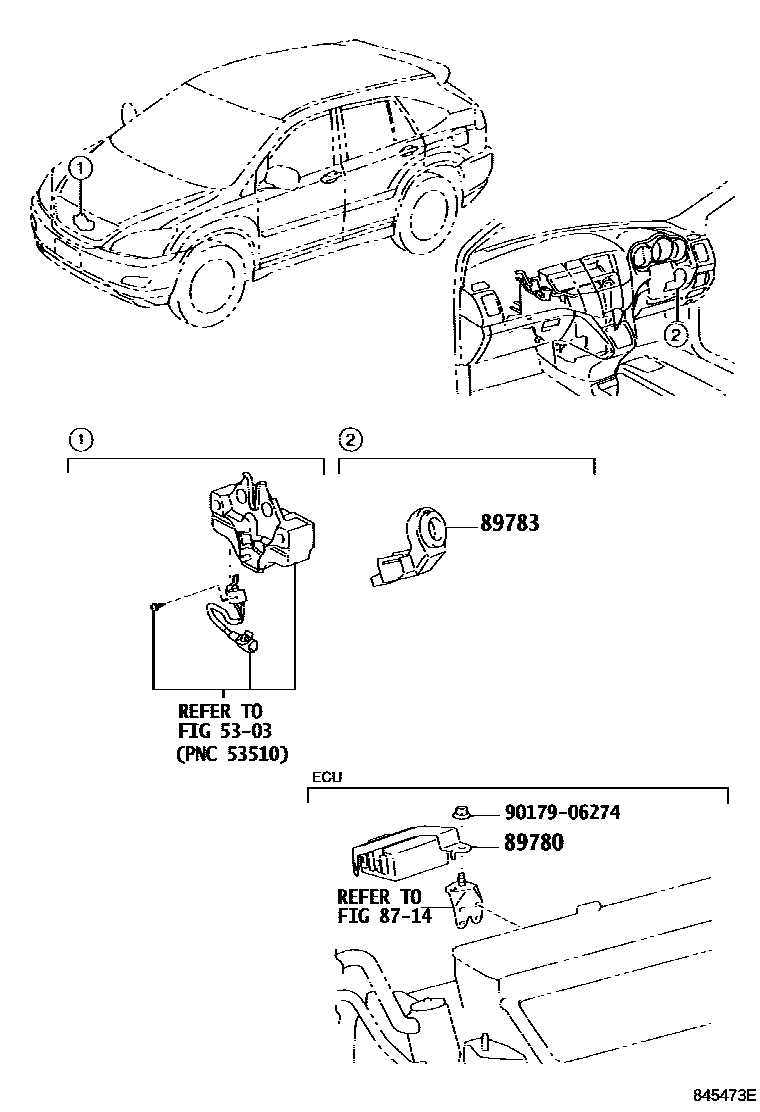 1

2

1

2

89783

REFER TO
FIG 53-03
(PNC 53510)

ECU

90179-06274

89780

REFER TO
FIG 87-14

845473E