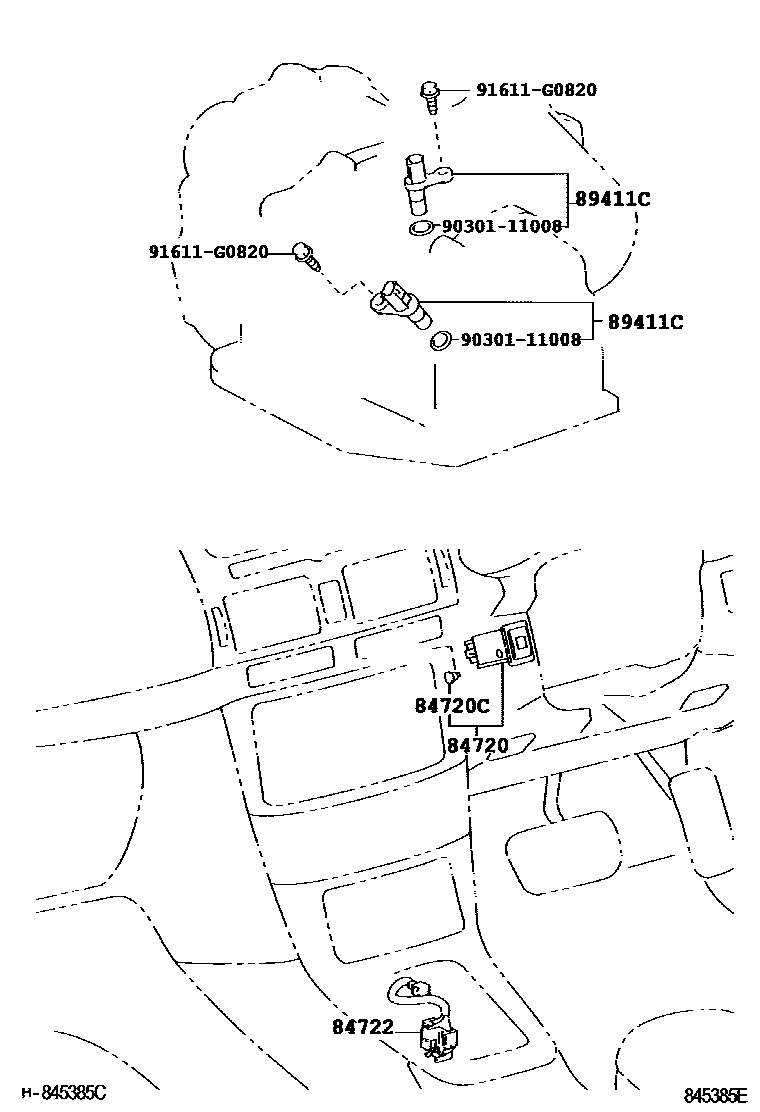 91611-G0820

89411C

90301-11008

91611-G0820

89411C

90301-11008

84720C

84720

84722

H-845385C

845385E