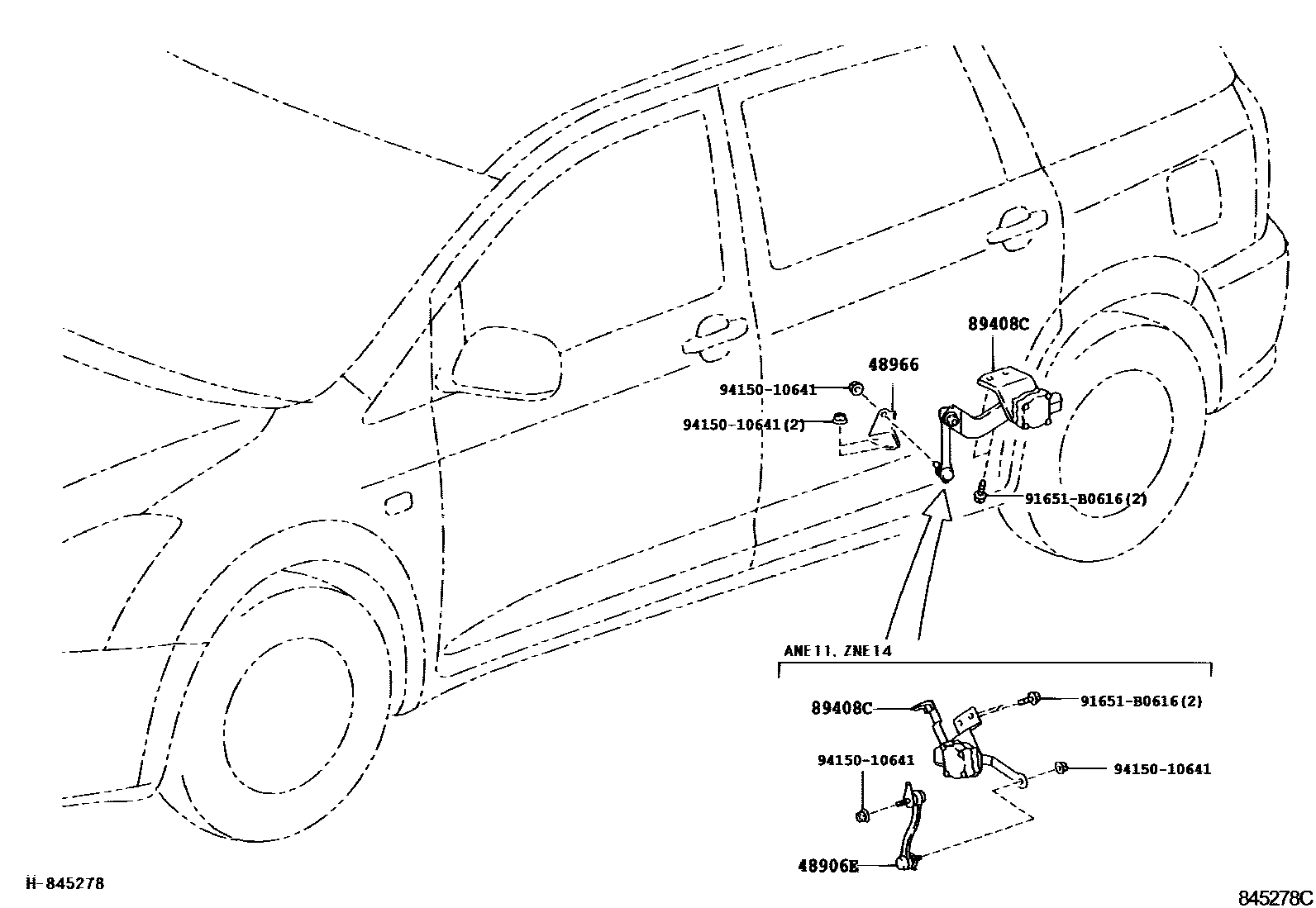 89408C
48966
94150-10641
94150-10641(2)
91651-B0616(2)
ANE11, ZNE14
89408C
91651-B0616(2)
94150-10641
94150-10641
48906E
H-845278
845278C