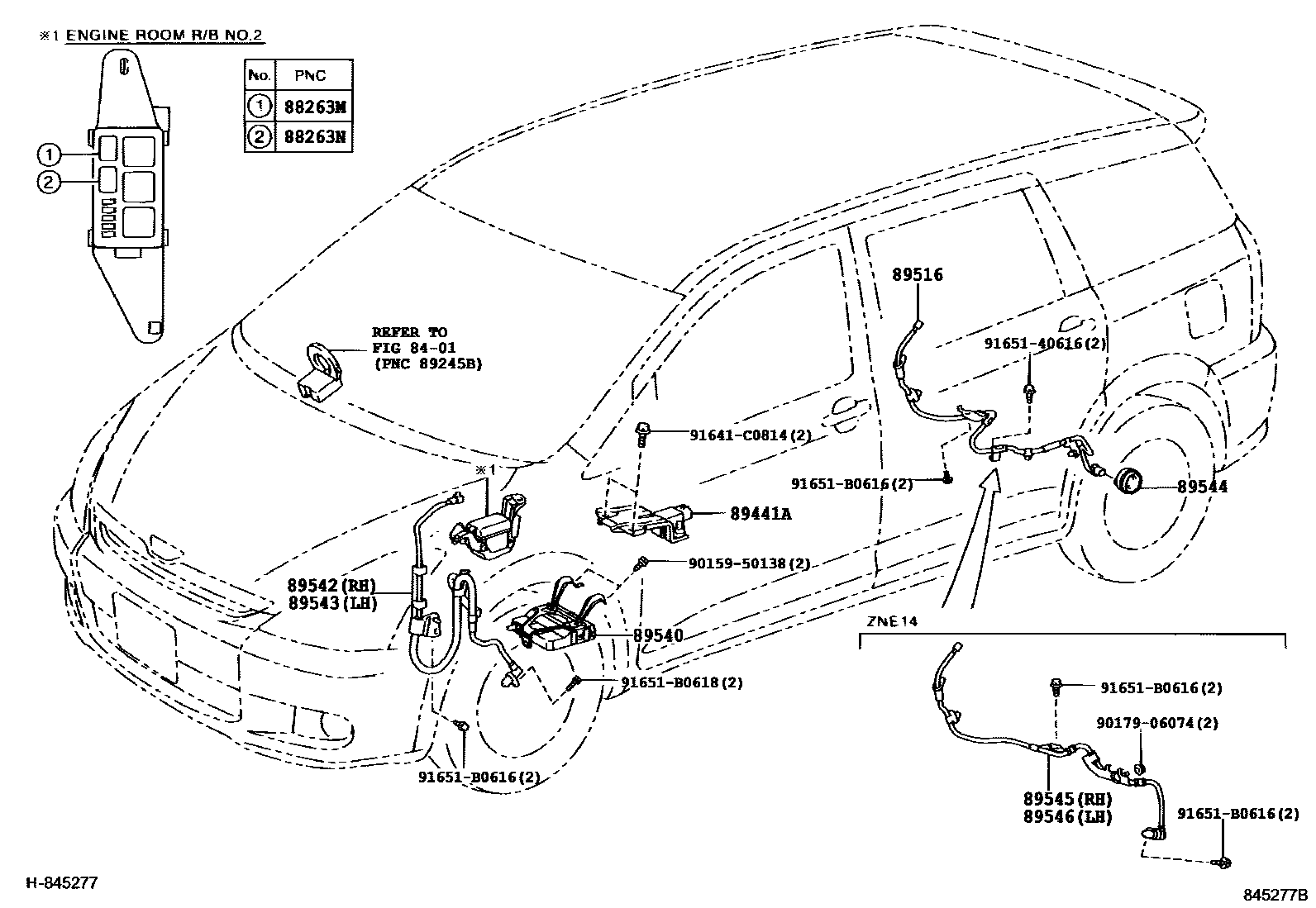 ※1 ENGINE ROOM R/B NO.2

| No. | PNC |
|---|---|
| 1 | 88263M |
| 2 | 88263N |

1
2

REFER TO
FIG 84-01
(PNC 89245B)

89516
91651-40616(2)
91641-C0814(2)
91651-B0616(2)
89544
※1
89441A
90159-50138(2)
89542(RH)
89543(LH)
89540
91651-B0618(2)
91651-B0616(2)

ZNE14
91651-B0616(2)
90179-06074(2)
89545(RH)
89546(LH)
91651-B0616(2)

H-845277
845277B