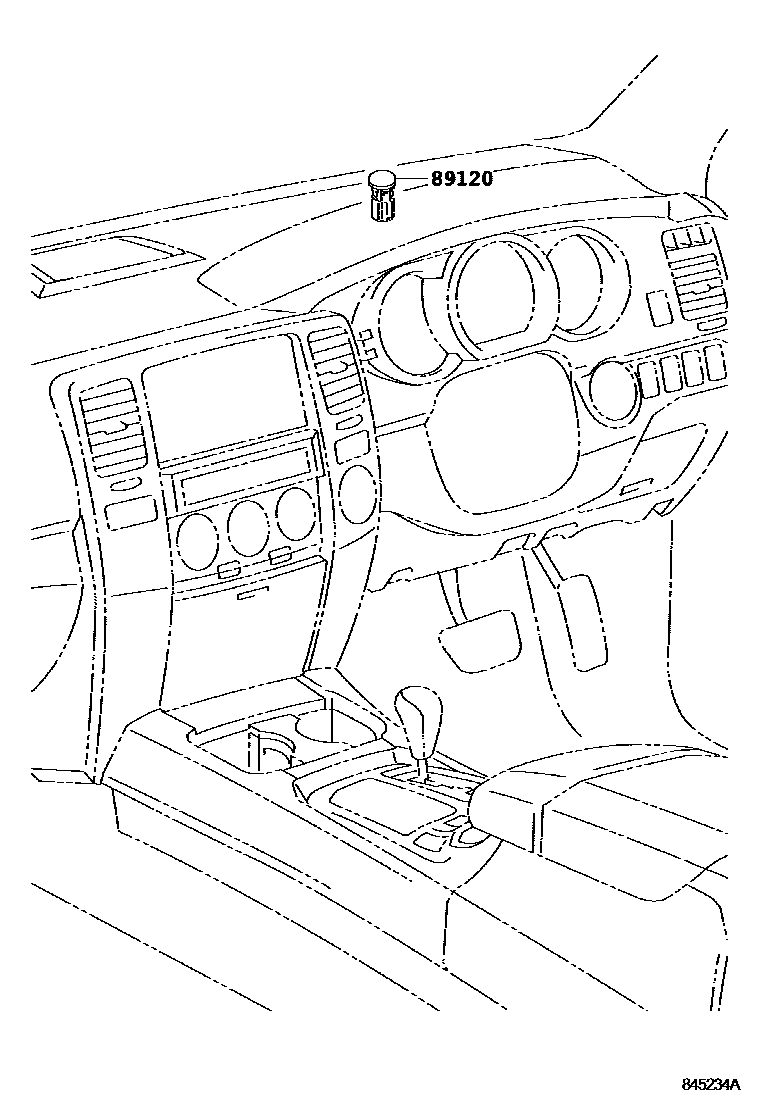 89120

845234A