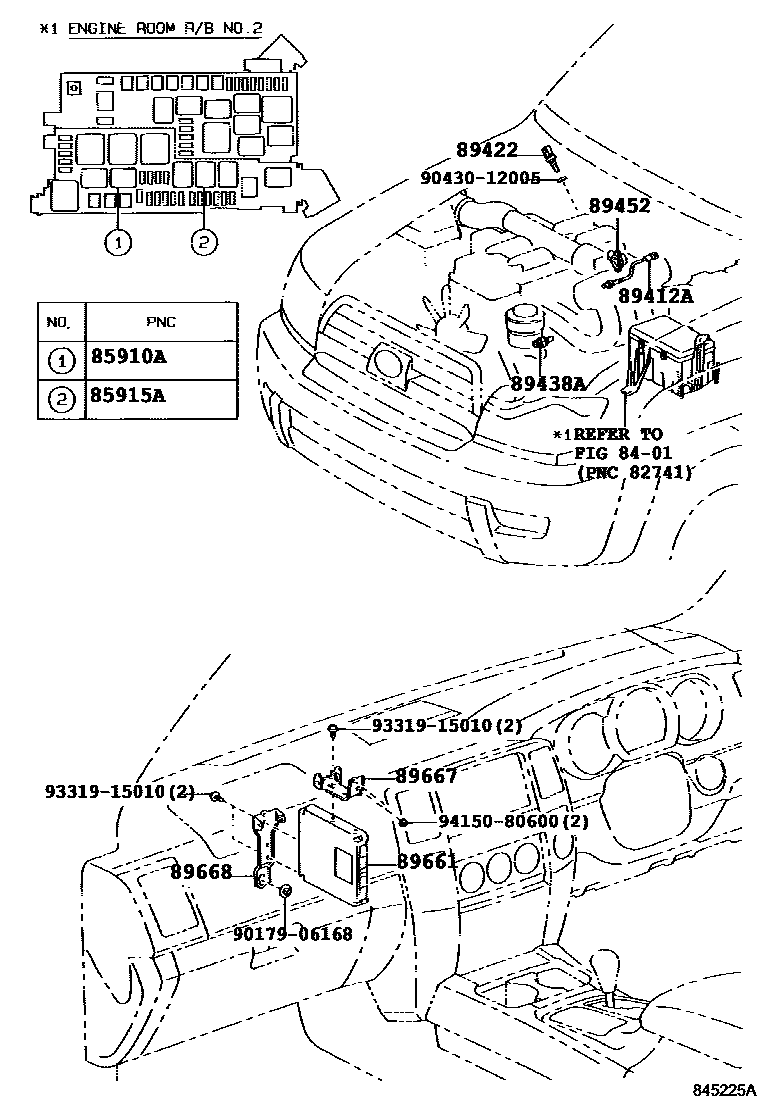 *1 ENGINE ROOM R/B NO.2

1
2

| NO. | PNC |
|---|---|
| 1 | 85910A |
| 2 | 85915A |

89422
90430-12005
89452
89412A
89438A
*1REFER TO FIG 84-01 (PNC 82741)

93319-15010(2)
93319-15010(2)
89667
94150-80600(2)
89668
89661
90179-06168

845225A