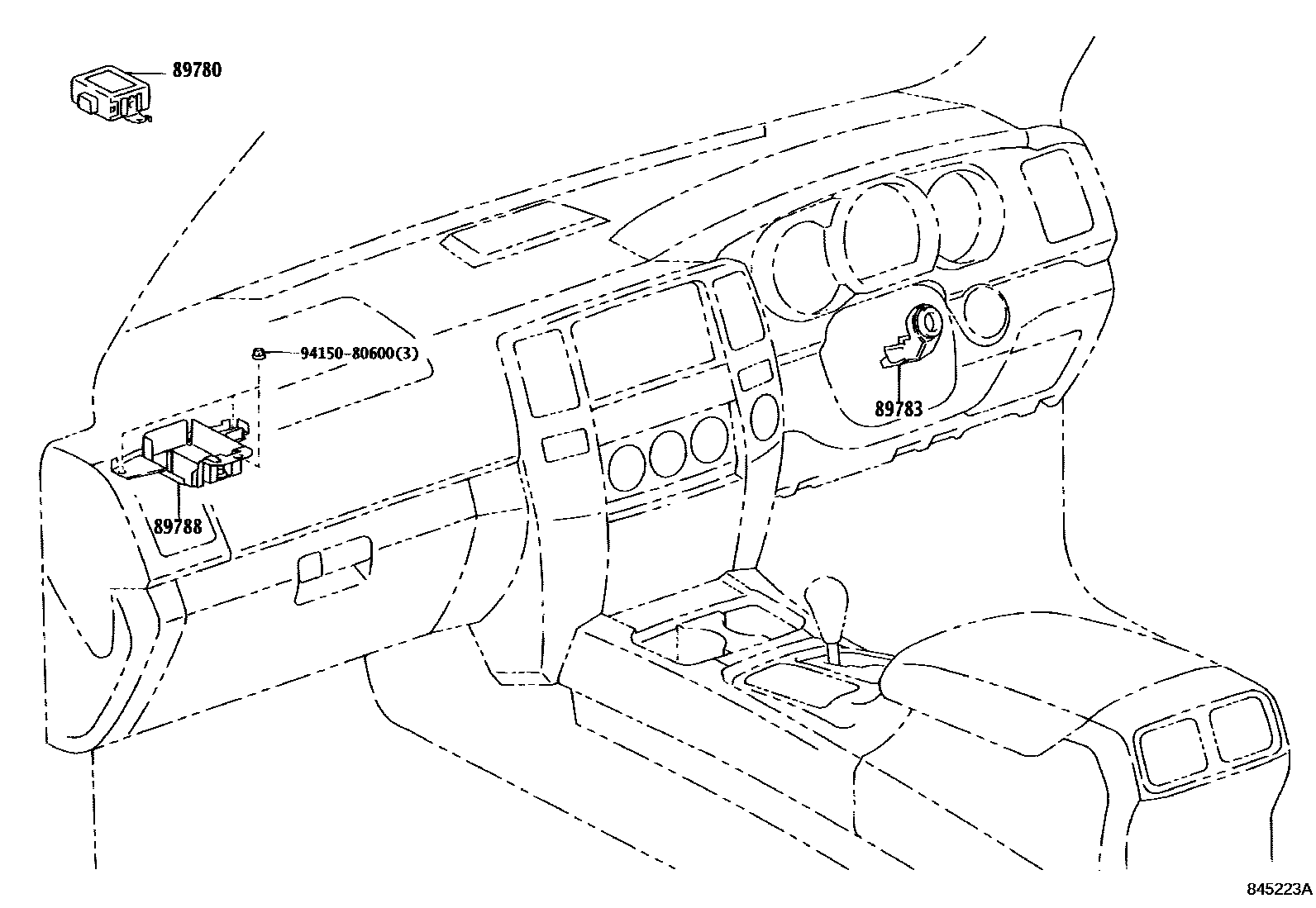 89780

94150-80600(3)

89783

89788

845223A