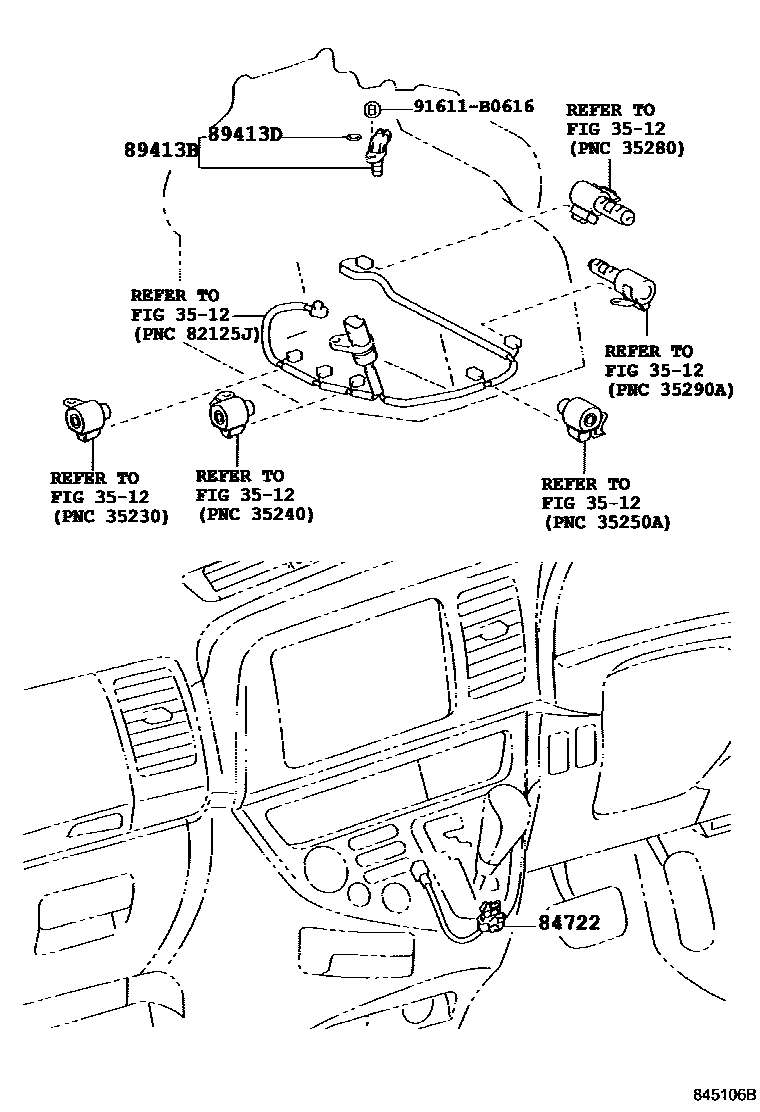 91611-B0616

89413D

89413B

REFER TO
FIG 35-12
(PNC 35280)

REFER TO
FIG 35-12
(PNC 82125J)

REFER TO
FIG 35-12
(PNC 35290A)

REFER TO
FIG 35-12
(PNC 35230)

REFER TO
FIG 35-12
(PNC 35240)

REFER TO
FIG 35-12
(PNC 35250A)

84722

845106B