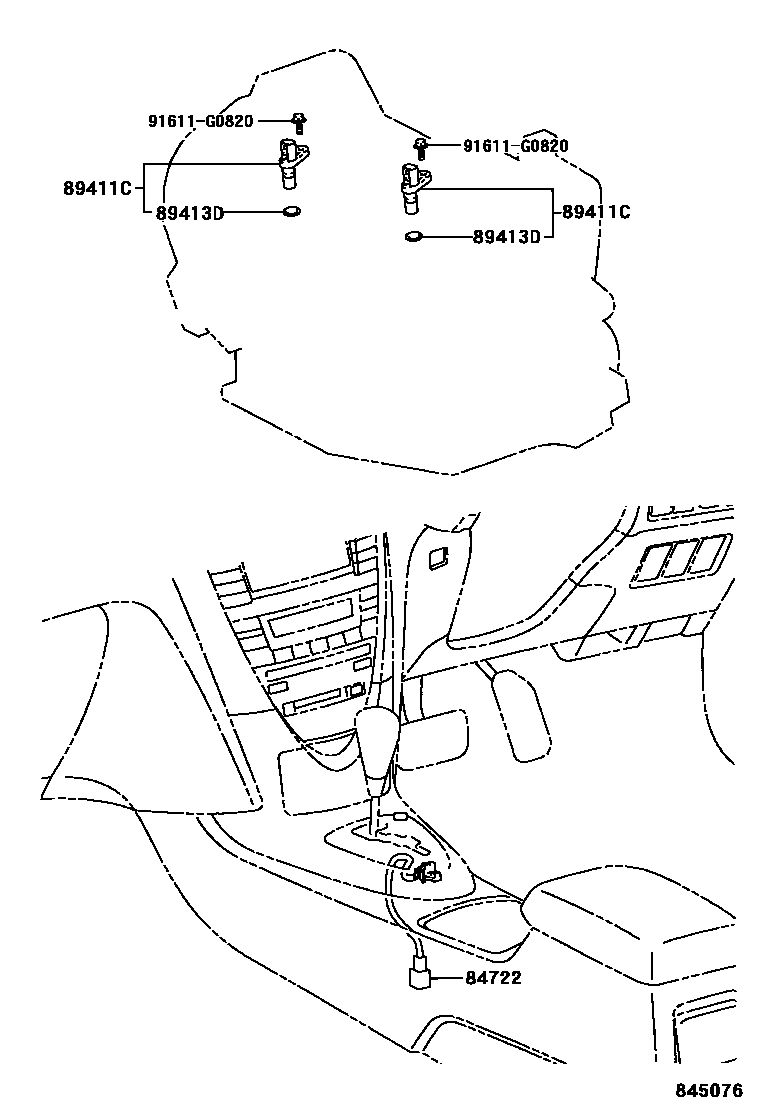 91611-G0820
89411C
89413D
91611-G0820
89411C
89413D
84722
845076