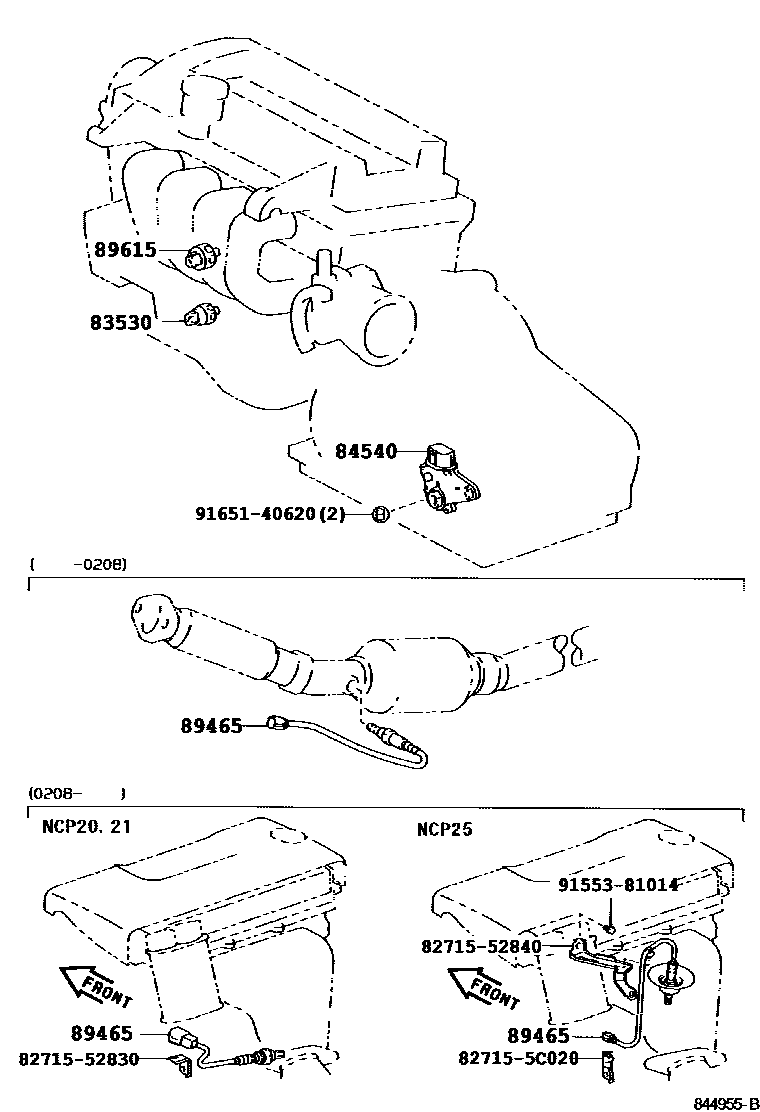 89615

83530

84540

91651-40620(2)

( -0208)

89465

(0208- )

NCP20, 21

FRONT

89465

82715-52830

NCP25

91553-81014

82715-52840

FRONT

89465

82715-5C020

844955-B