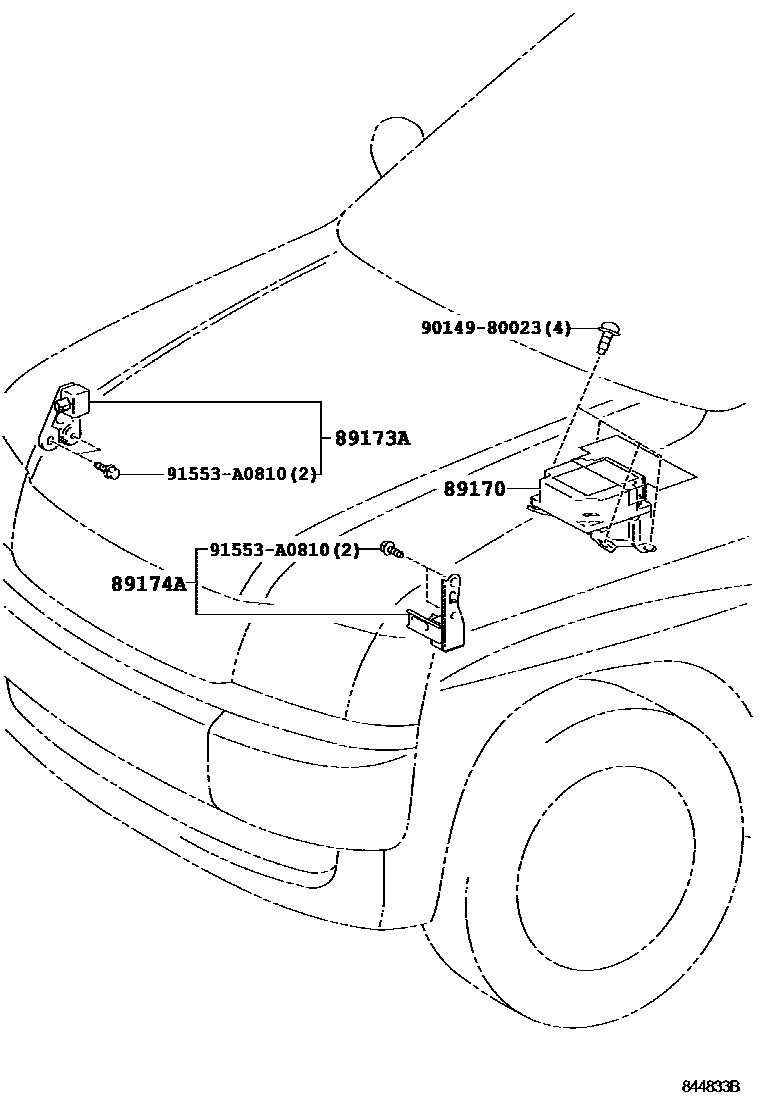 90149-80023(4)
89173A
91553-A0810(2)
89170
91553-A0810(2)
89174A
844833B