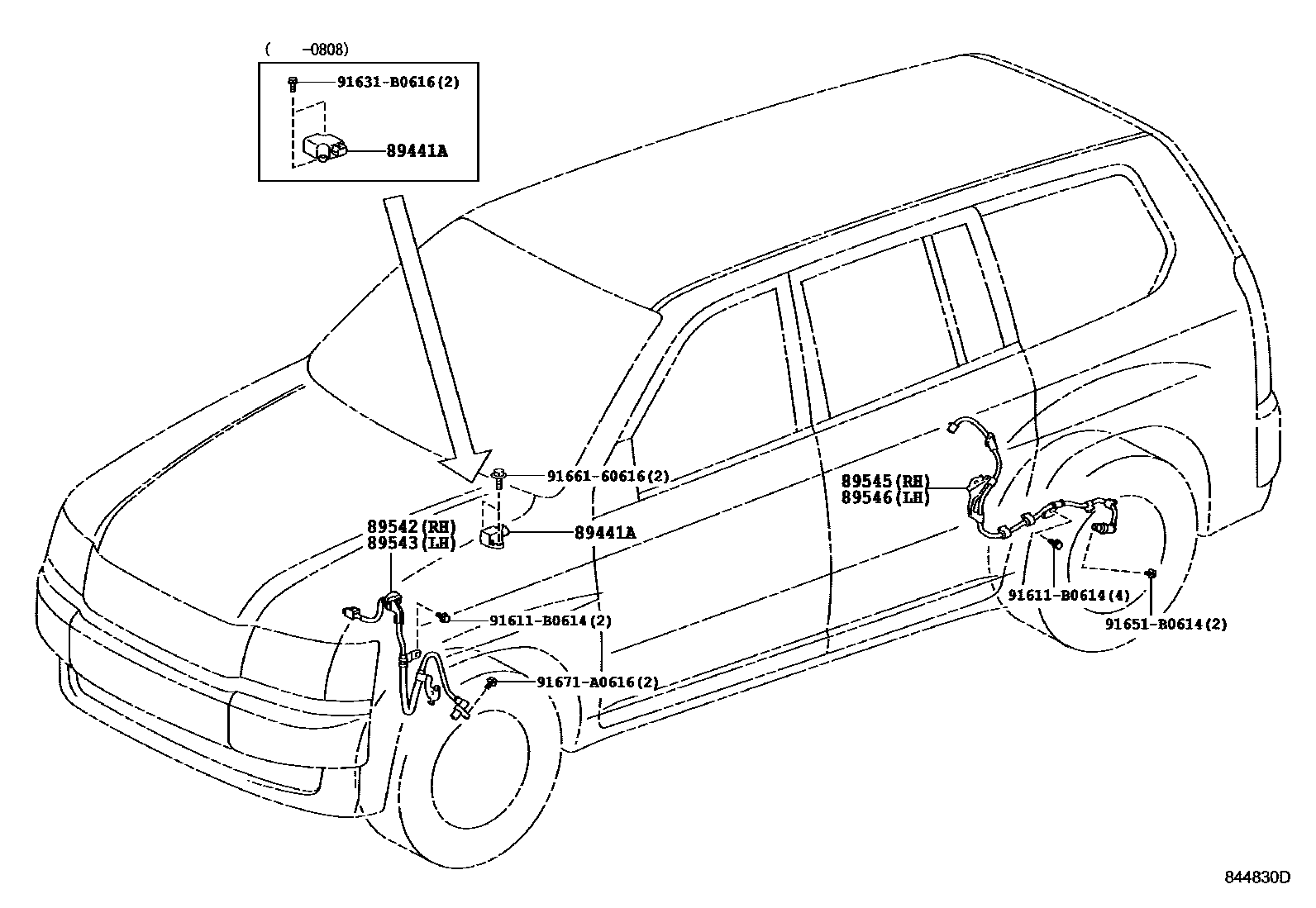 ( -0808)
91631-B0616(2)
89441A
91661-60616(2)
89441A
89542(RH)
89543(LH)
91611-B0614(2)
91671-A0616(2)
89545(RH)
89546(LH)
91611-B0614(4)
91651-B0614(2)
844830D