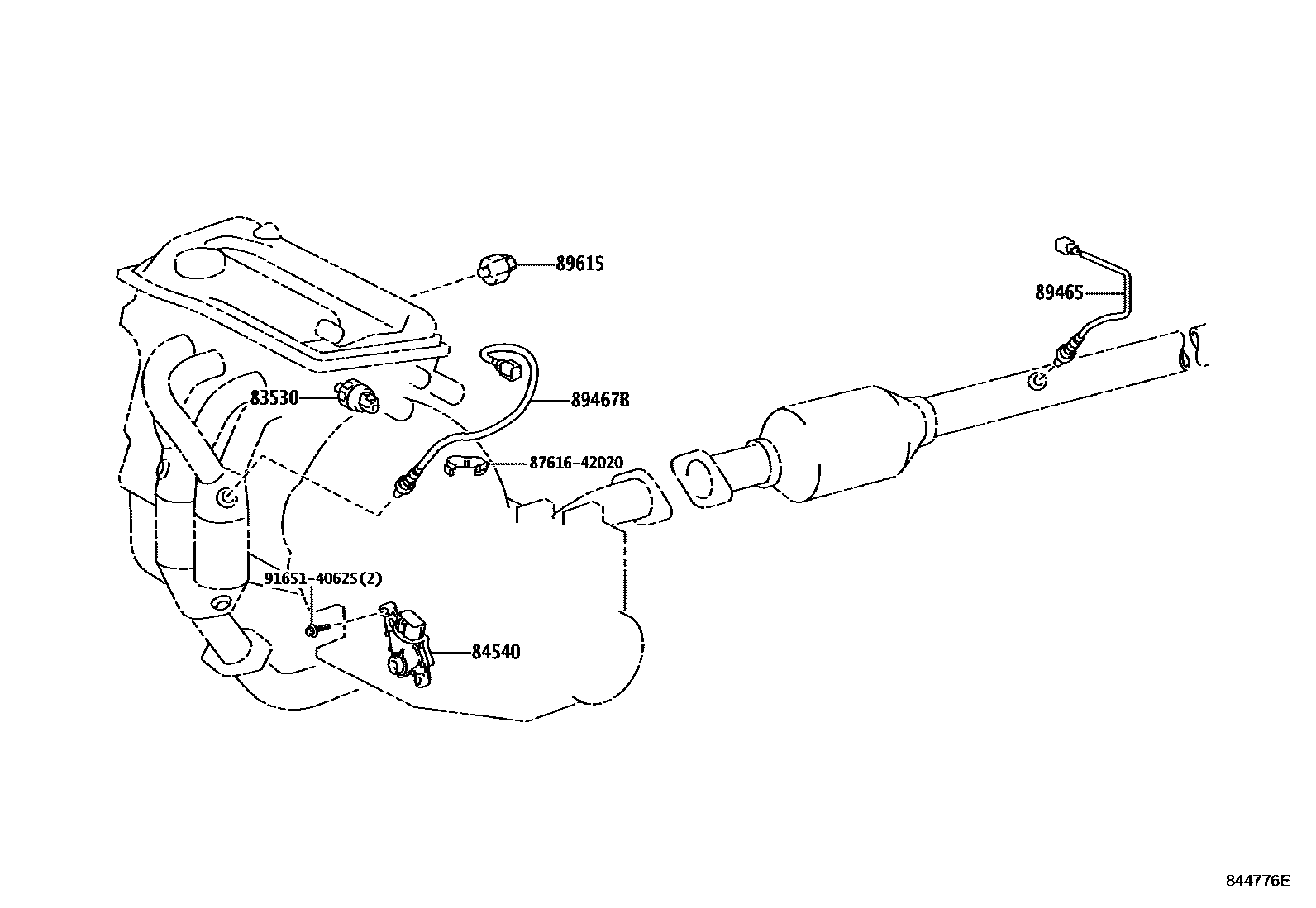 89615

89465

83530

89467B

87616-42020

91651-40625(2)

84540

844776E