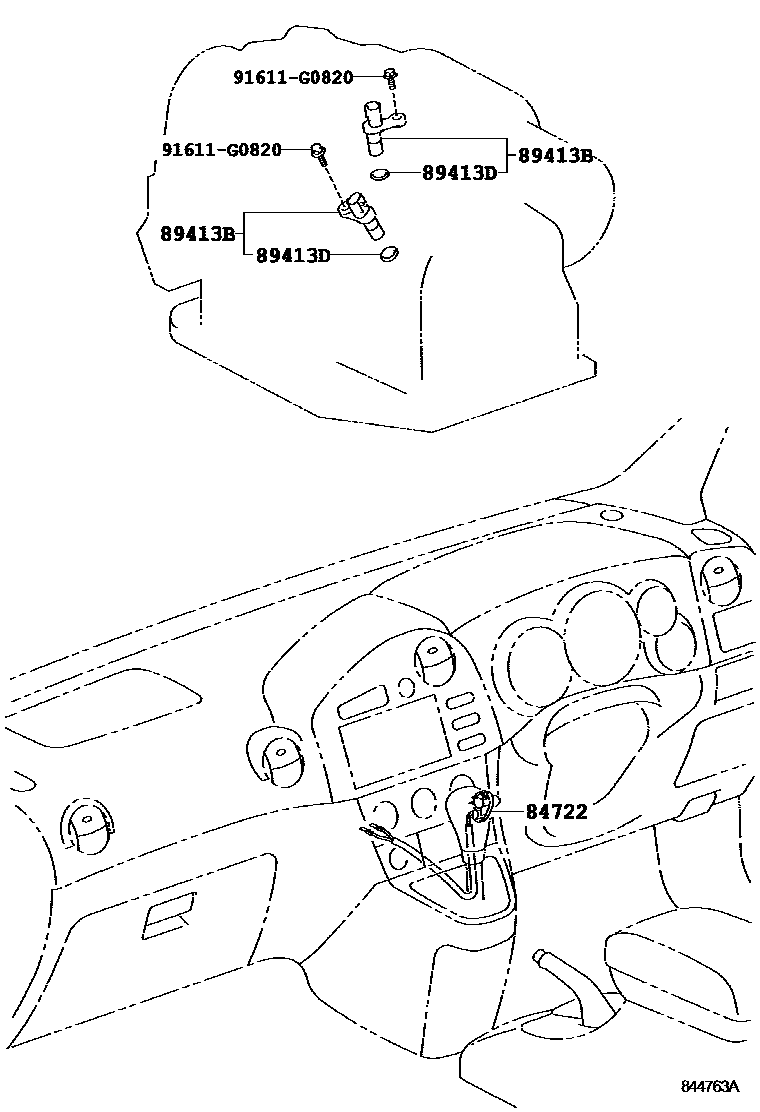 91611-G0820
91611-G0820
89413B
89413D
89413B
89413D
84722
844763A