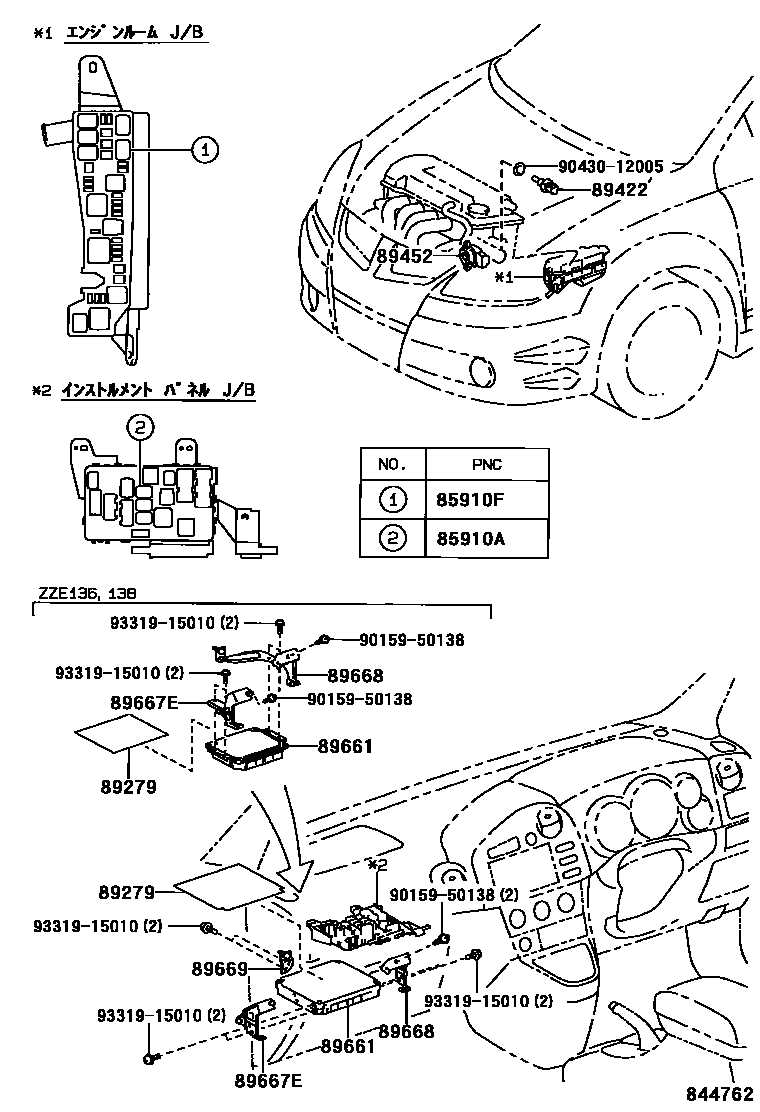 *1 エンジンルーム J/B

1

90430-12005
89422
89452
*1

*2 インストルメント パネル J/B

2

| NO. | PNC |
|---|---|
| 1 | 85910F |
| 2 | 85910A |

ZZE136, 138

93319-15010 (2)
90159-50138
93319-15010 (2)
89668
89667E
90159-50138
89661
89279

*2
89279
90159-50138 (2)
93319-15010 (2)
89669
93319-15010 (2)
93319-15010 (2)
89668
89661
89667E
844762