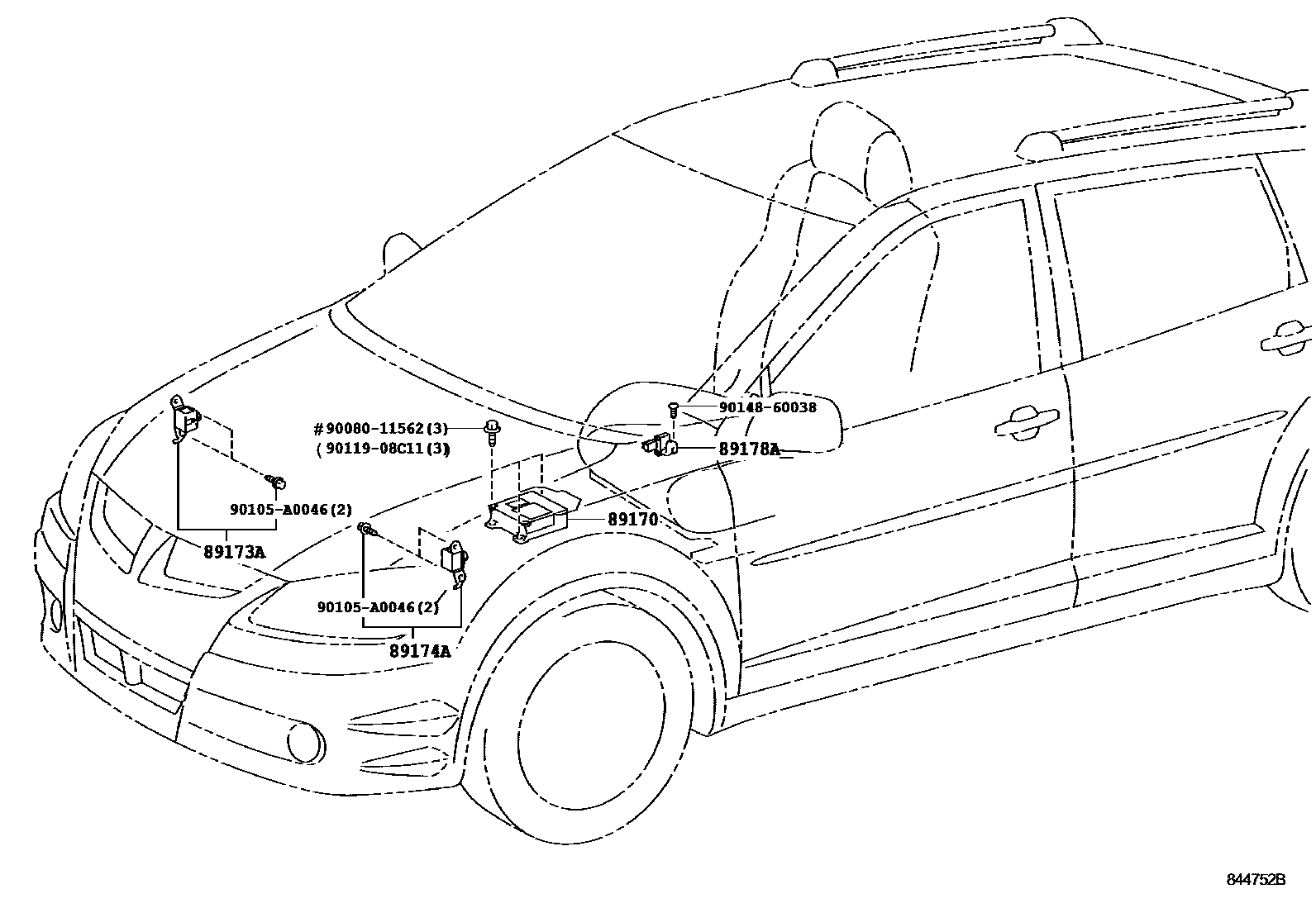 90148-60038
#90080-11562(3)
(90119-08C11(3)
89178A
90105-A0046(2)
89170
89173A
90105-A0046(2)
89174A
844752B