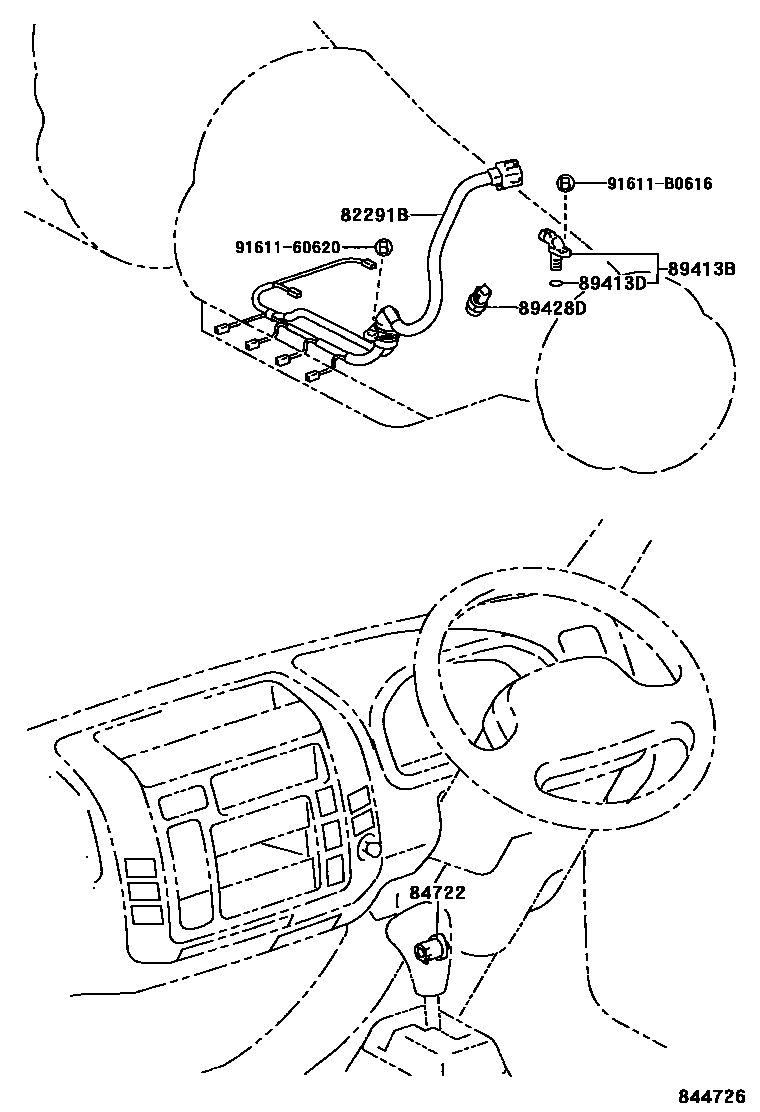 91611-B0616
82291B
91611-60620
89413B
89413D
89428D
84722
844726