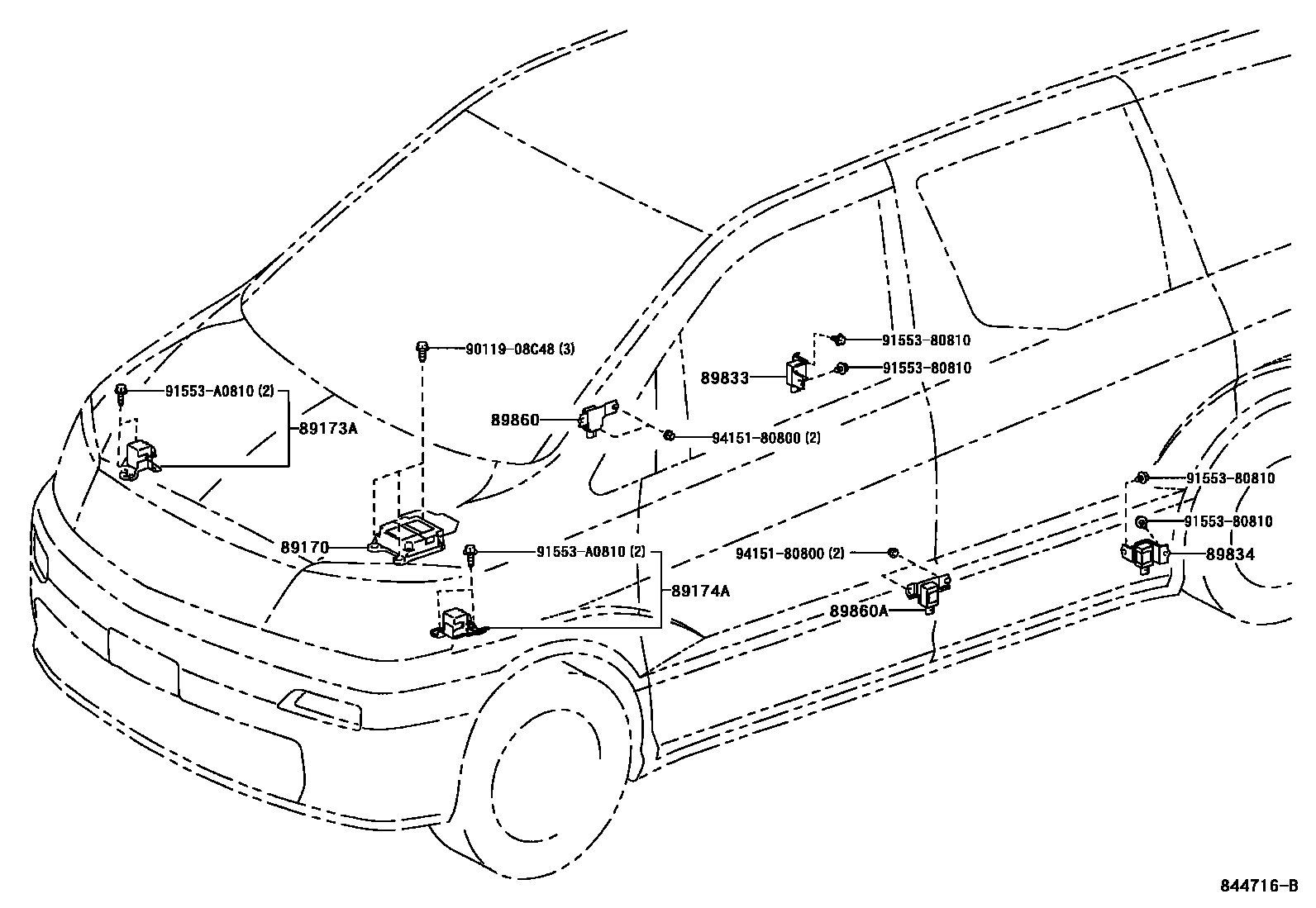 90119-08C48 (3)
91553-80810
91553-80810
89833
91553-A0810 (2)
89173A
89860
94151-80800 (2)
91553-80810
91553-80810
89170
91553-A0810 (2)
94151-80800 (2)
89834
89174A
89860A
844716-B