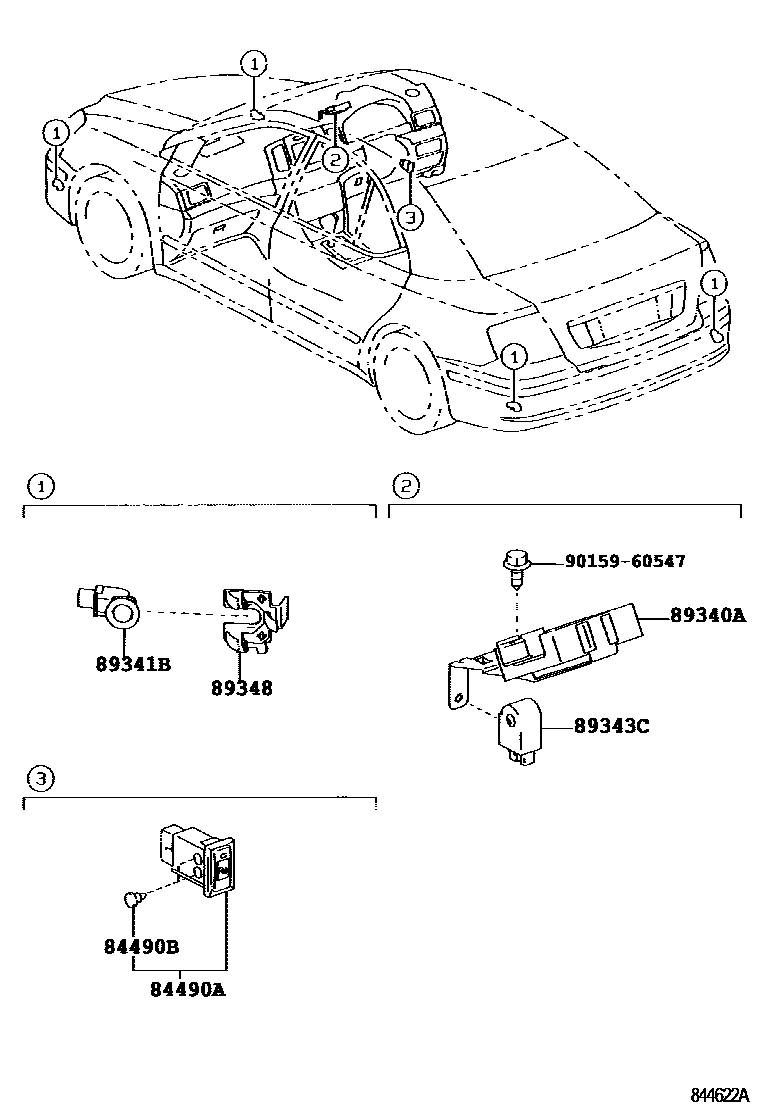 1
1
2
3
1
1

1

89341B
89348

2

90159-60547
89340A
89343C

3

84490B
84490A

844622A