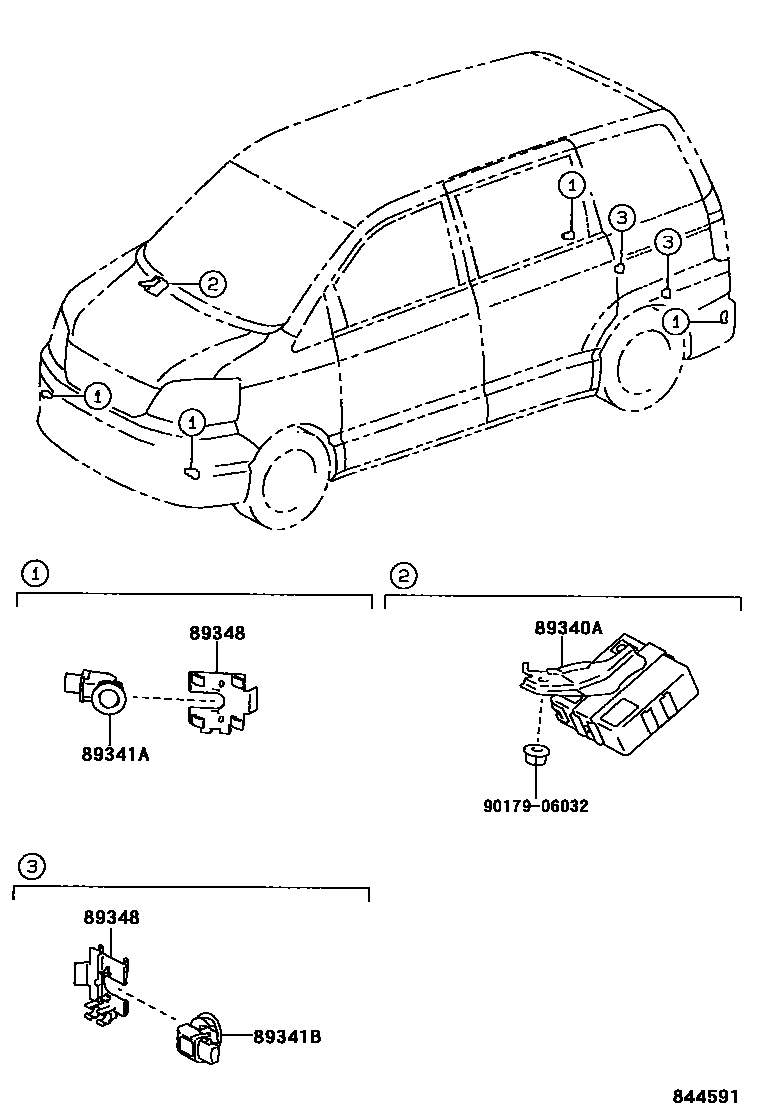 1
3
3
2
1
1
1

1
89348
89341A

2
89340A
90179-06032

3
89348
89341B

844591