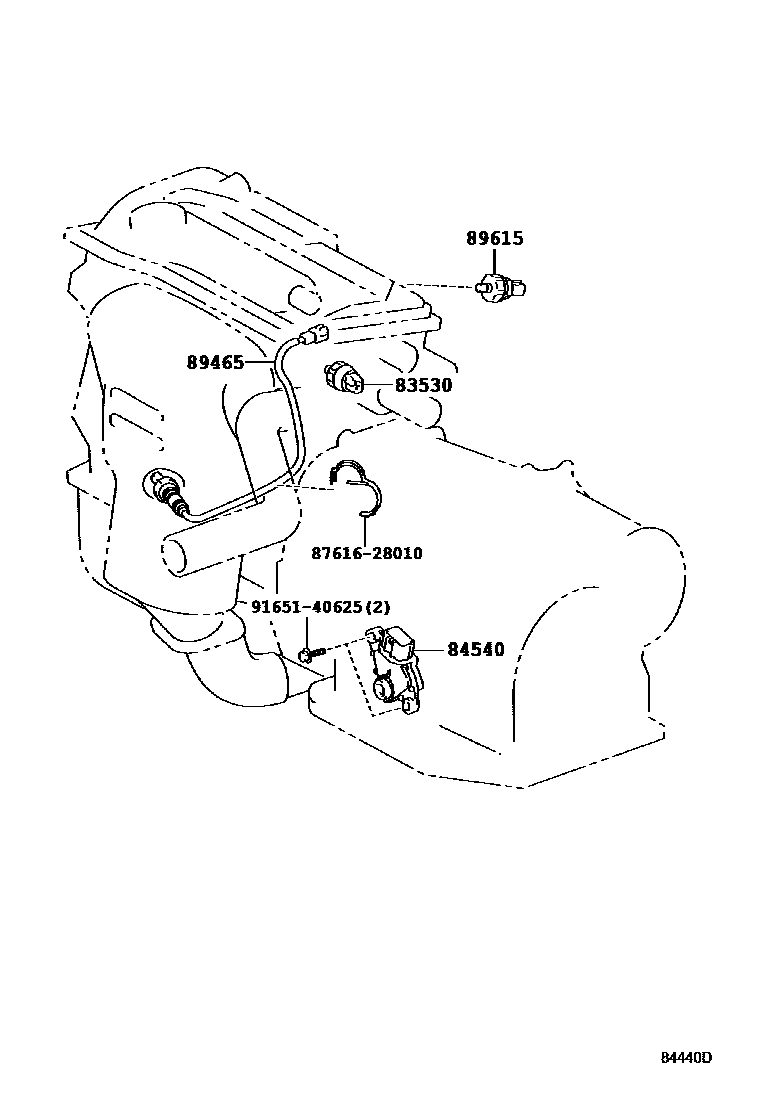 89615

89465

83530

87616-28010

91651-40625(2)

84540

84440D